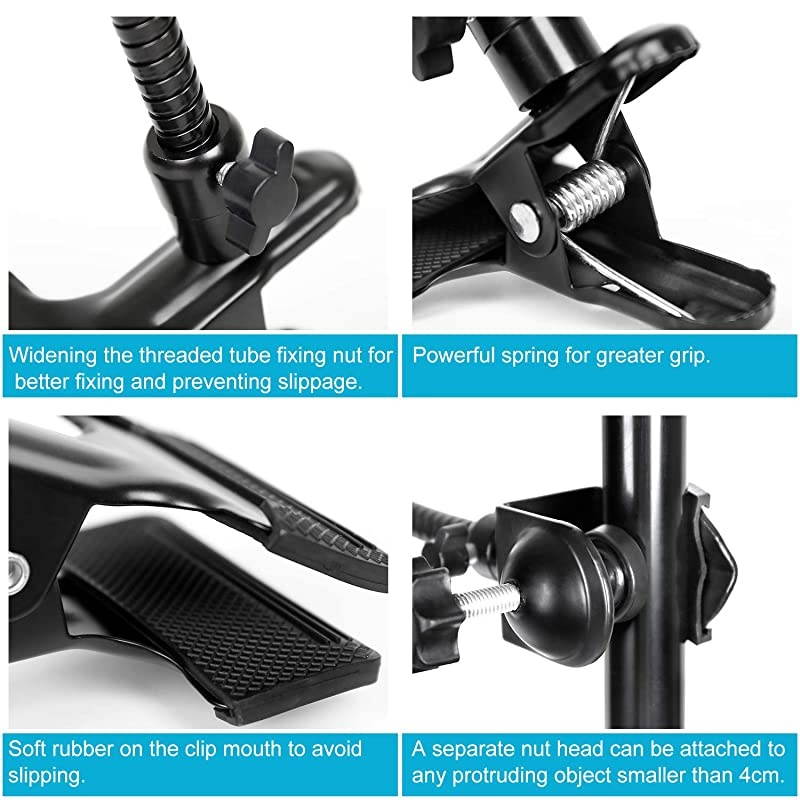 Widening the threaded tube fixing nut for better fixing and preventing slippage.

Powerful spring for greater grip.

Soft rubber on the clip mouth to avoid slipping.

A separate nut head can be attached to any protruding object smaller than 4cm.