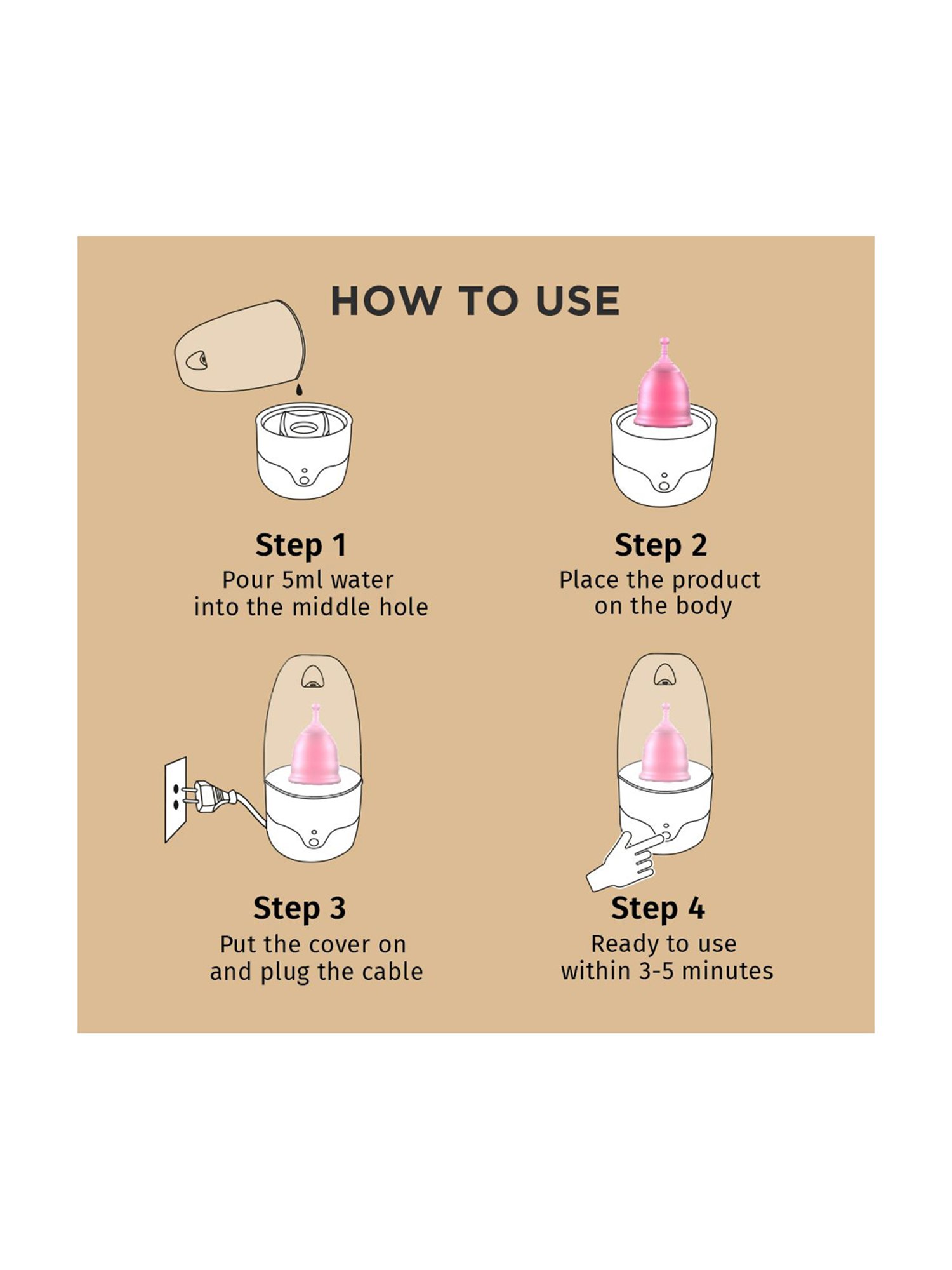 HOW TO USE

Step 1
Pour 5ml water into the middle hole

Step 2
Place the product on the body

Step 3
Put the cover on and plug the cable

Step 4
Ready to use within 3-5 minutes