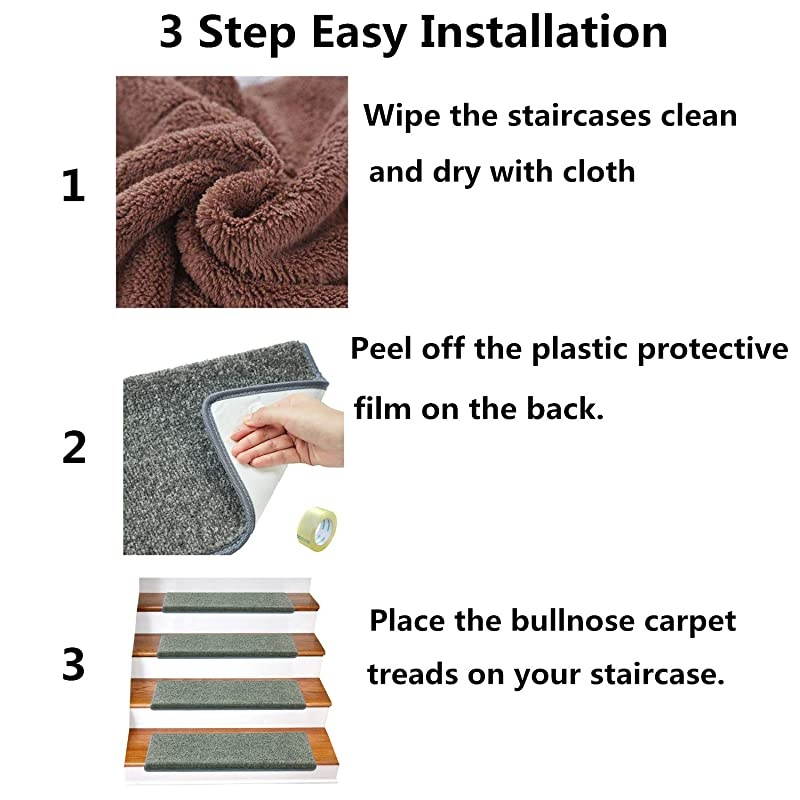 3 Step Easy Installation

1

Wipe the staircases clean and dry with cloth

2

Peel off the plastic protective film on the back.

3

Place the bullnose carpet treads on your staircase.