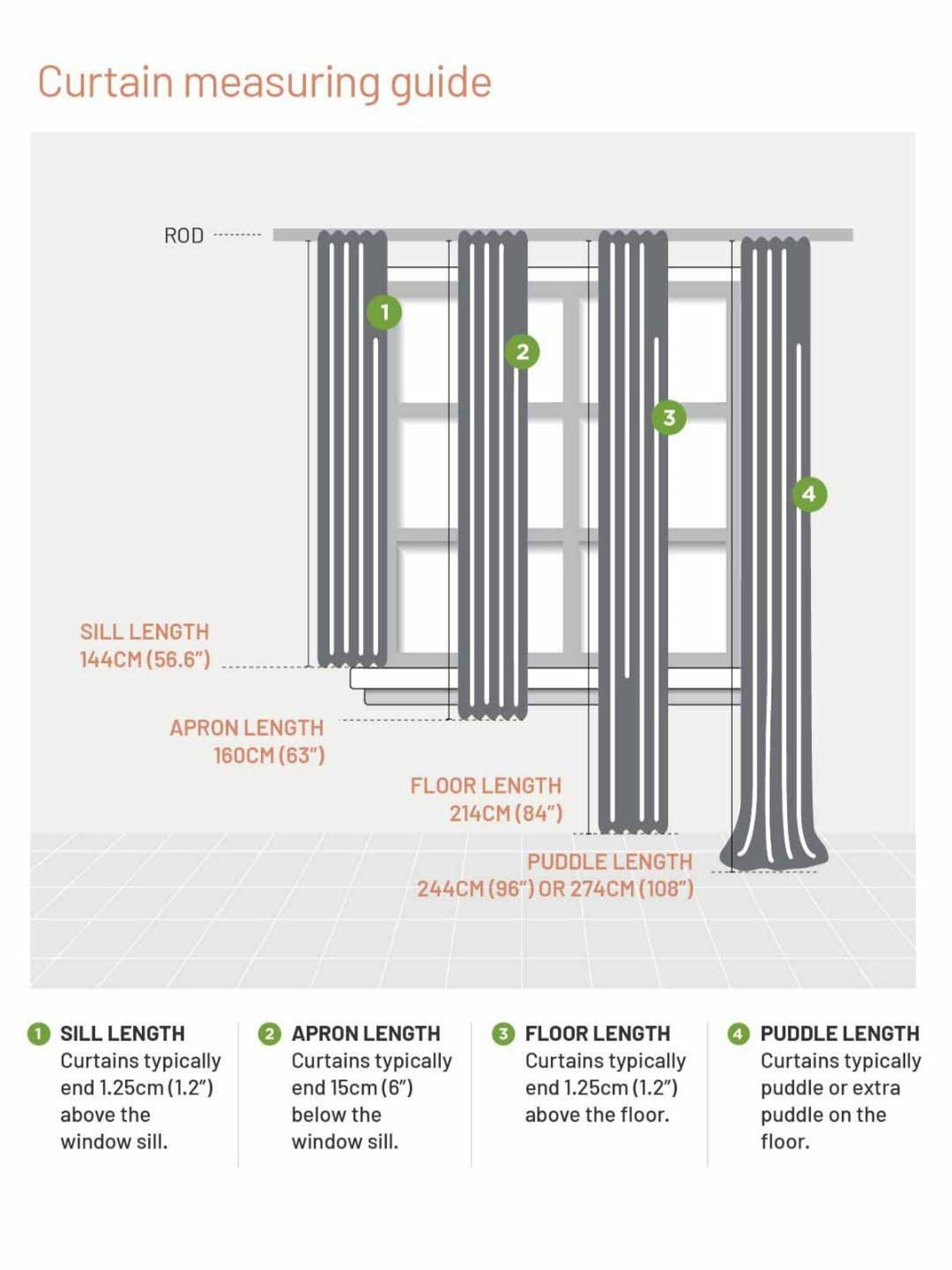 Curtain measuring guide

ROD

1

2

3

4

SILL LENGTH
144CM (56.6")

APRON LENGTH
160CM (63")

FLOOR LENGTH
214CM (84")

PUDDLE LENGTH
244CM (96") OR 274CM (108")

1 SILL LENGTH
Curtains typically end 1.25cm (1.2") above the window sill.

2 APRON LENGTH
Curtains typically end 15cm (6") below the window sill.

3 FLOOR LENGTH
Curtains typically end 1.25cm (1.2") above the floor.

4 PUDDLE LENGTH
Curtains typically puddle or extra puddle on the floor.