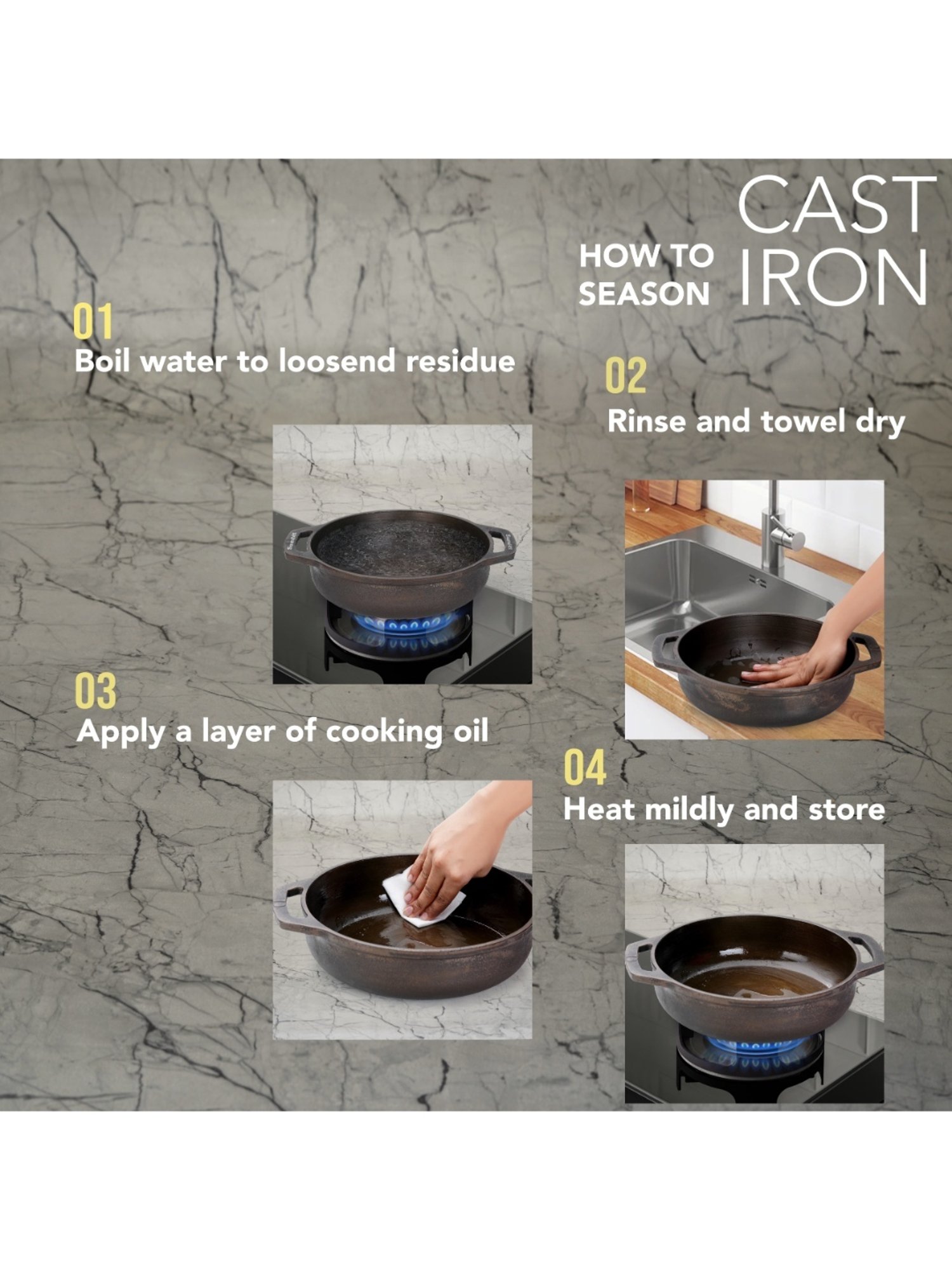 HOW TO SEASON CAST IRON

01
Boil water to loosend residue

02
Rinse and towel dry

03
Apply a layer of cooking oil

04
Heat mildly and store