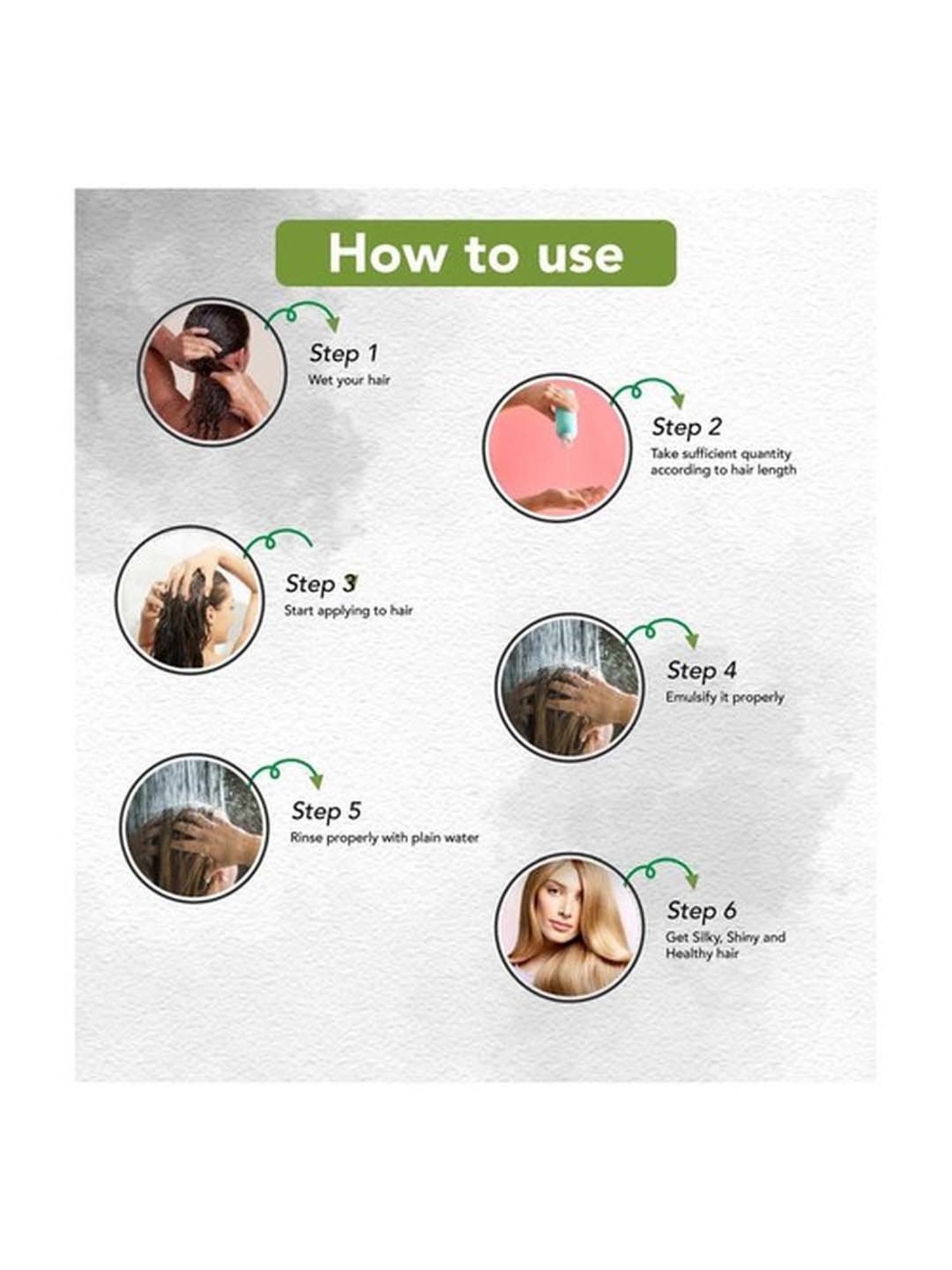 How to use

Step 1
Wet your hair

Step 2
Take sufficient quantity according to hair length

Step 3
Start applying to hair

Step 4
Emulsify it properly

Step 5
Rinse properly with plain water

Step 6
Get Silky, Shiny and Healthy hair