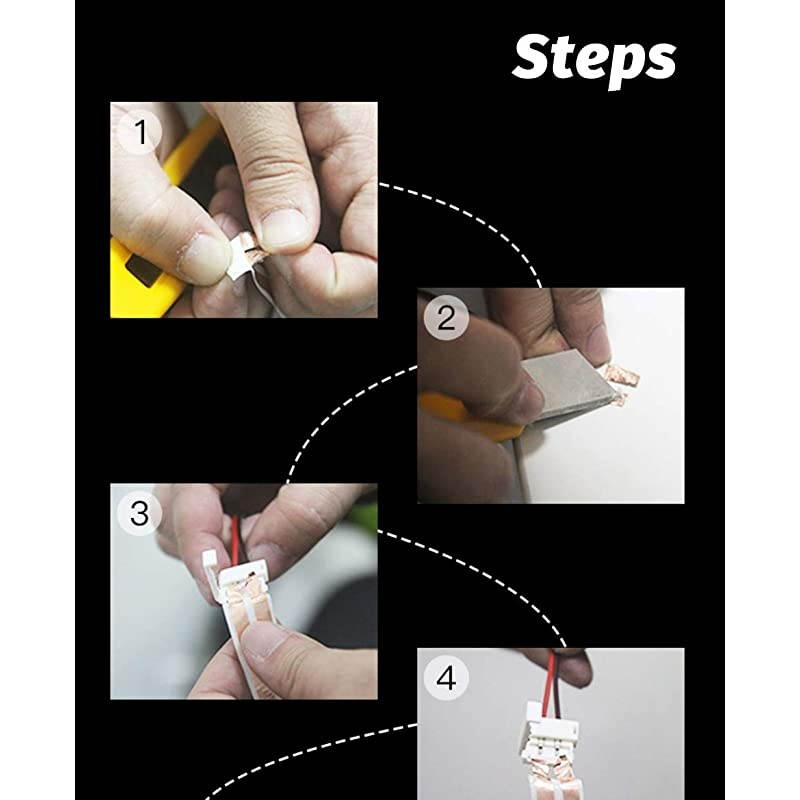 Steps

1

2

3

4