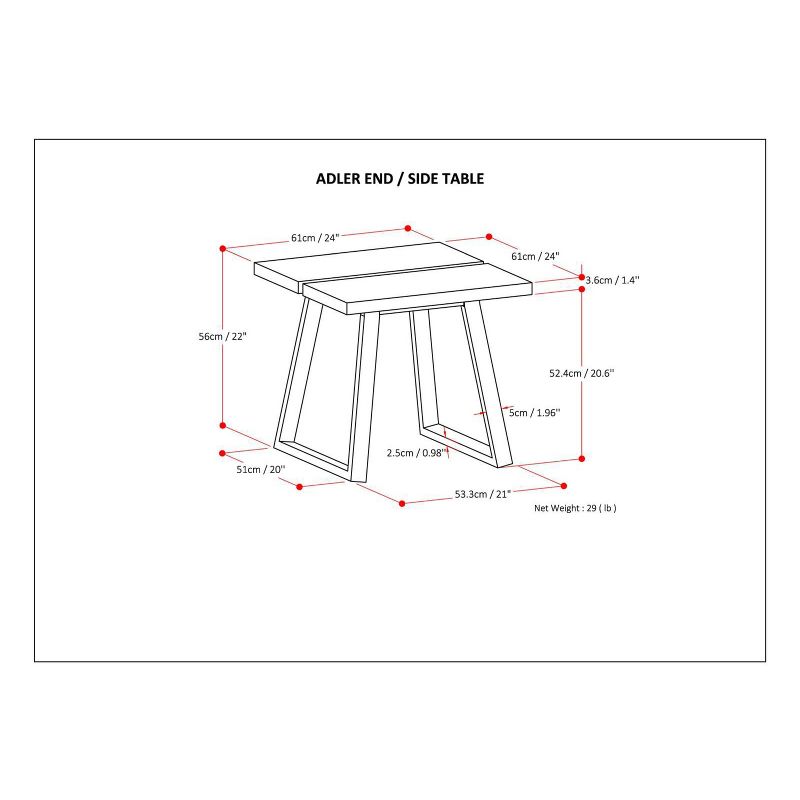 ADLER END / SIDE TABLE

61cm / 24"

61cm / 24"

3.6cm / 1.4"

56cm / 22"

52.4cm / 20.6"

5cm / 1.96"

2.5cm / 0.98"

51cm / 20"

53.3cm / 21"

Net Weight : 29 ( lb )