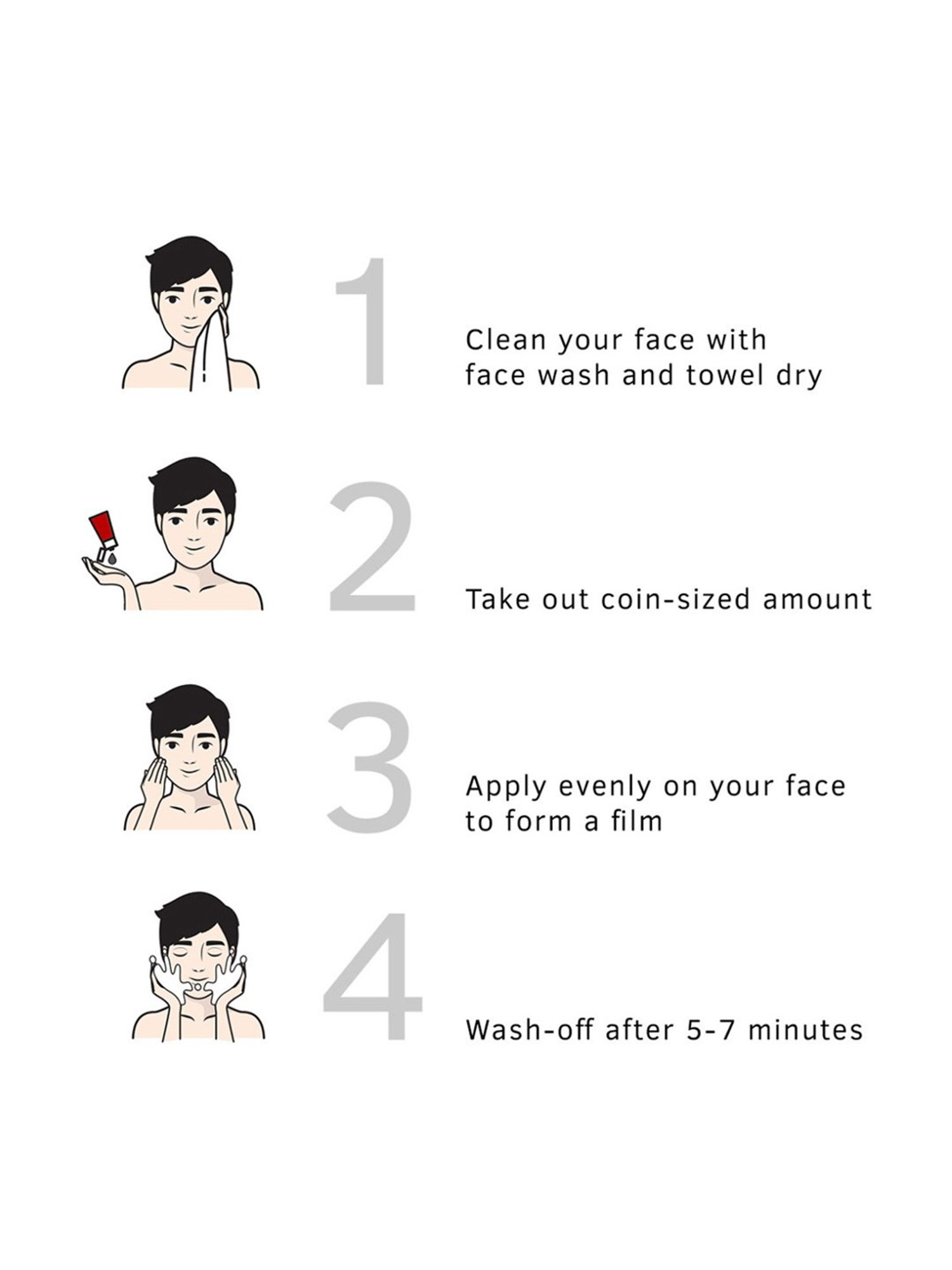 1

Clean your face with face wash and towel dry

2

Take out coin-sized amount

3

Apply evenly on your face to form a film

4

Wash-off after 5-7 minutes