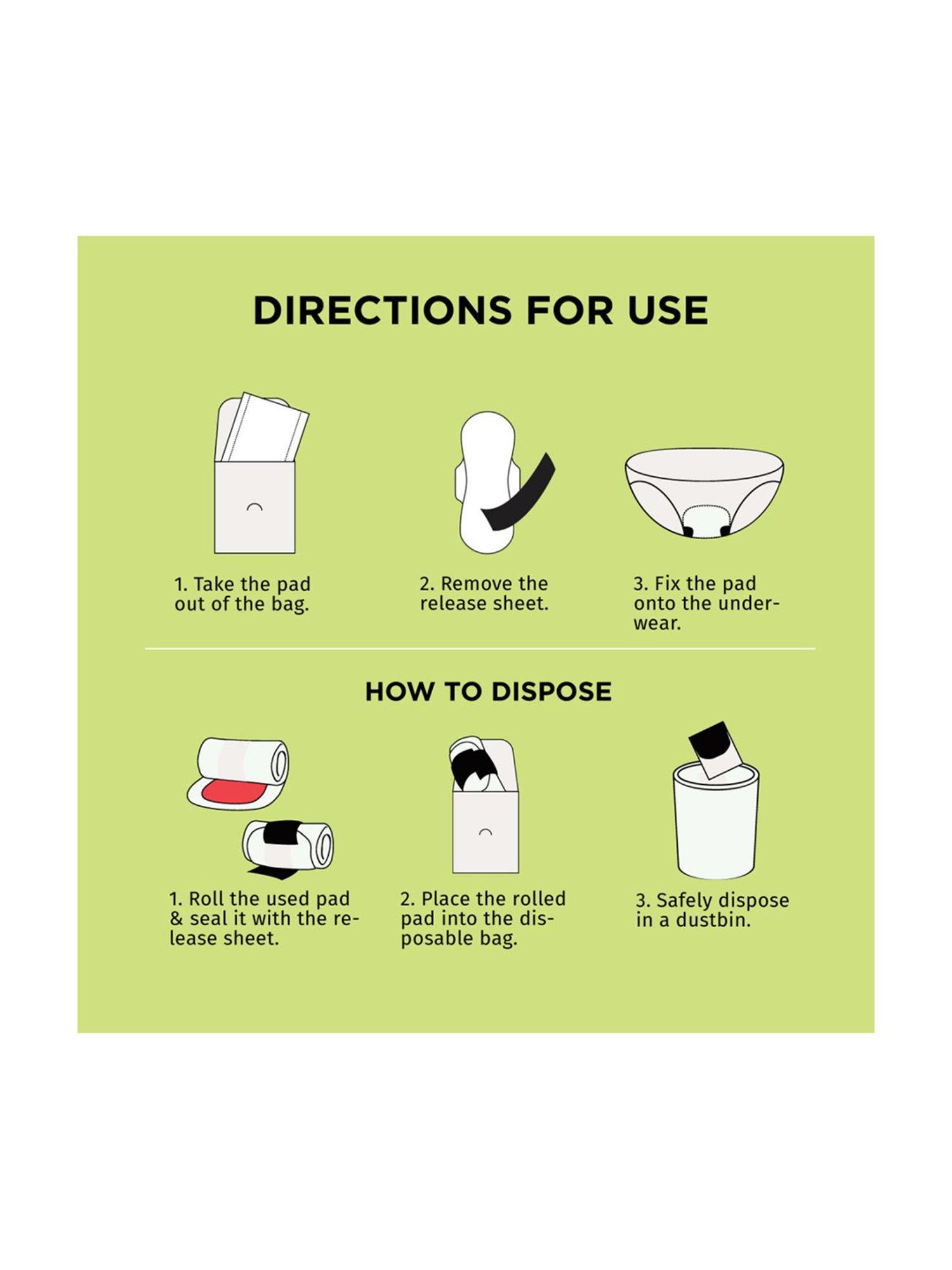 DIRECTIONS FOR USE

1. Take the pad out of the bag.

2. Remove the release sheet.

3. Fix the pad onto the underwear.

HOW TO DISPOSE

1. Roll the used pad & seal it with the release sheet.

2. Place the rolled pad into the disposable bag.

3. Safely dispose in a dustbin.