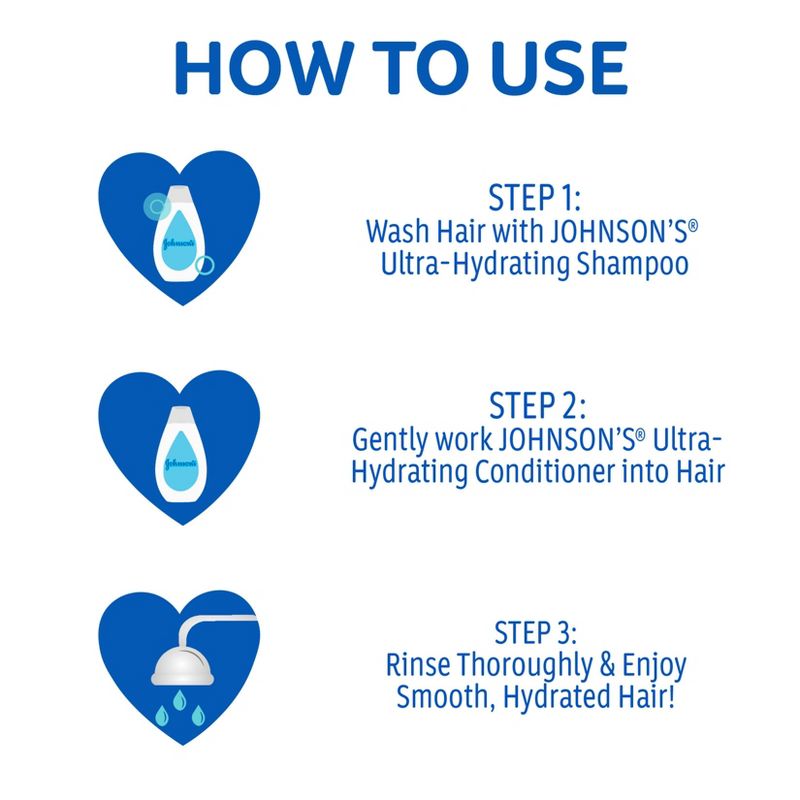 HOW TO USE

Johnson's

STEP 1:
Wash Hair with JOHNSON'S® Ultra-Hydrating Shampoo

Johnson's

STEP 2:
Gently work JOHNSON'S® Ultra-Hydrating Conditioner into Hair

STEP 3:
Rinse Thoroughly & Enjoy Smooth, Hydrated Hair!