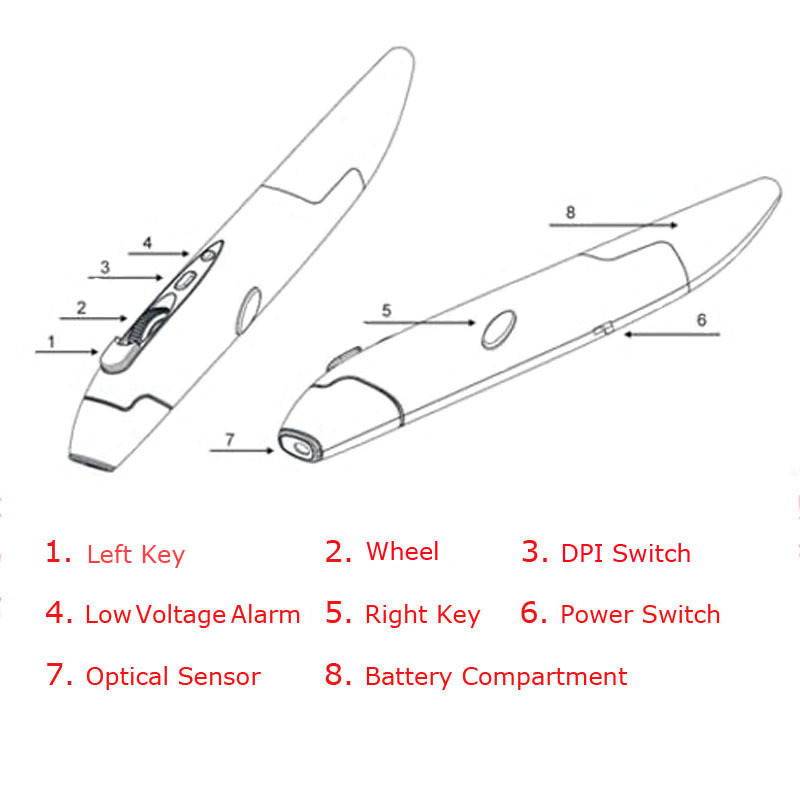 4
3
2
1
8
5
6
7

1. Left Key
2. Wheel
3. DPI Switch
4. Low Voltage Alarm
5. Right Key
6. Power Switch
7. Optical Sensor
8. Battery Compartment