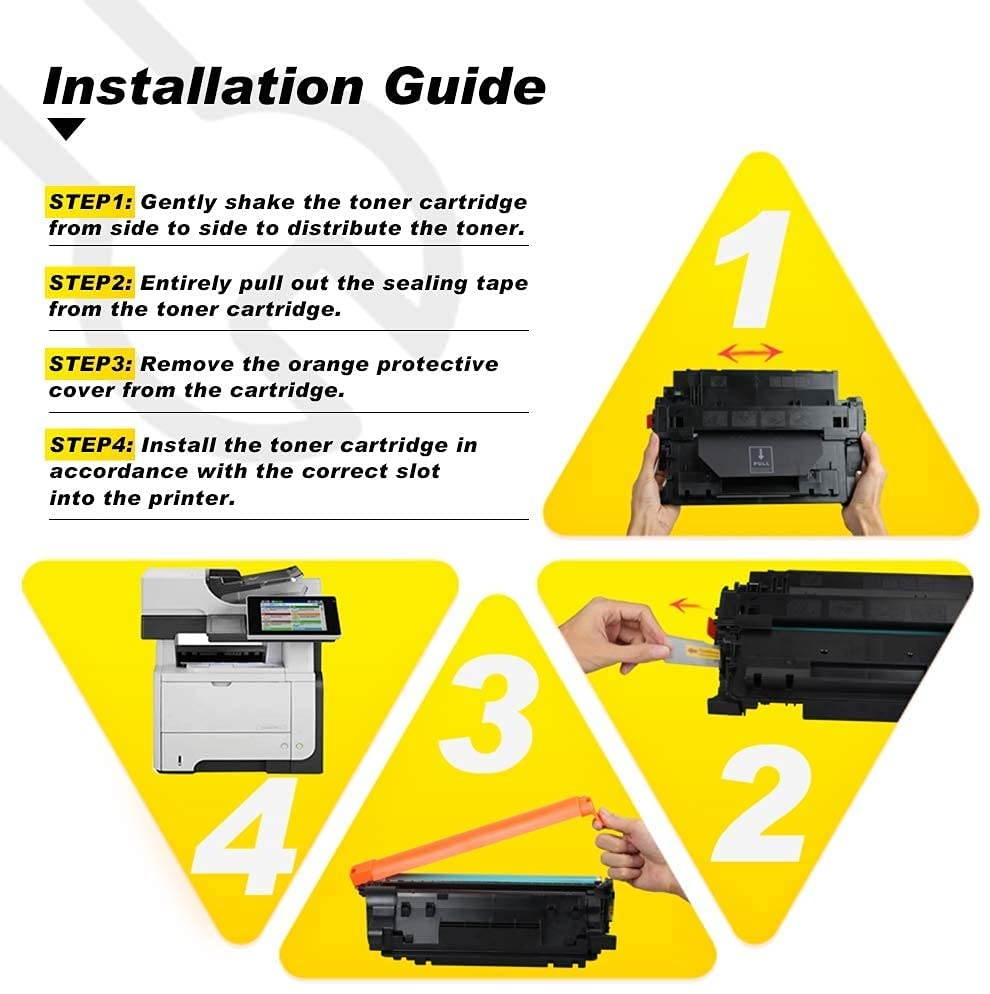 Installation Guide

STEP1: Gently shake the toner cartridge from side to side to distribute the toner.

STEP2: Entirely pull out the sealing tape from the toner cartridge.

STEP3: Remove the orange protective cover from the cartridge.

STEP4: Install the toner cartridge in accordance with the correct slot into the printer.

1

PULL

4

3

2