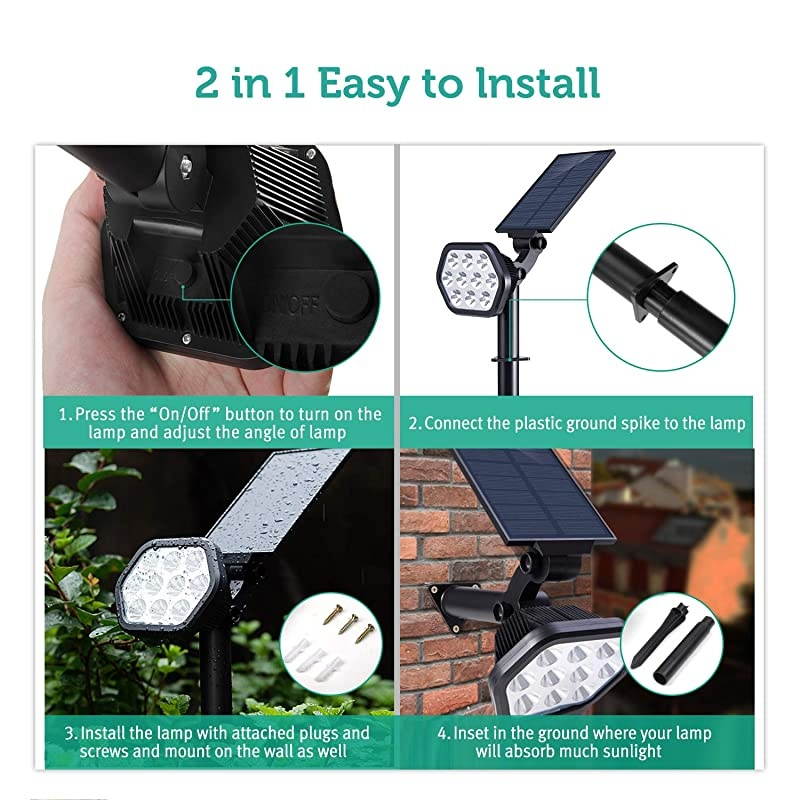 2 in 1 Easy to Install

ON/OFF

1. Press the "On/Off" button to turn on the lamp and adjust the angle of lamp

2. Connect the plastic ground spike to the lamp

3. Install the lamp with attached plugs and screws and mount on the wall as well

4. Inset in the ground where your lamp will absorb much sunlight