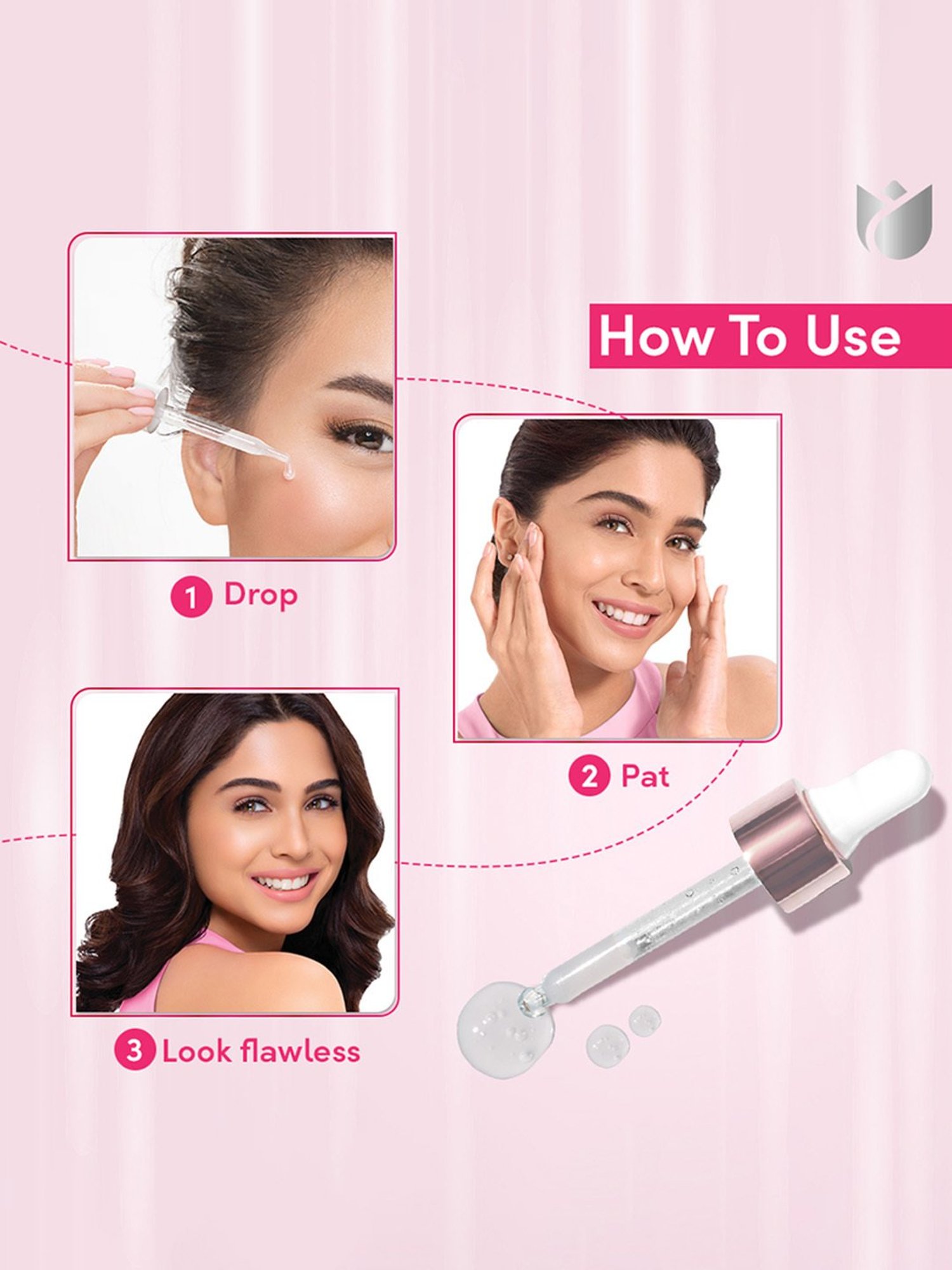 How To Use

1 Drop

2 Pat

3 Look flawless