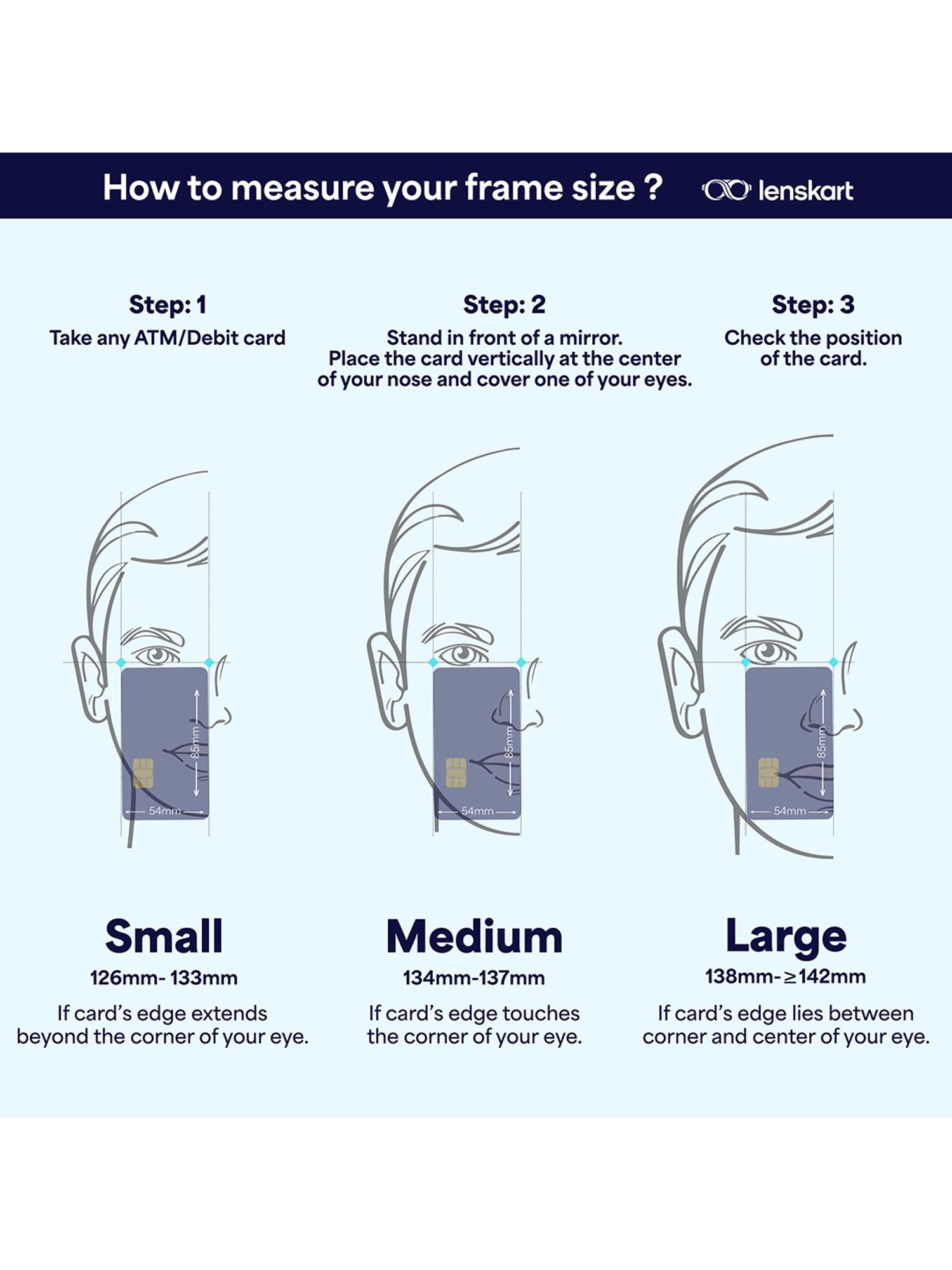 How to measure your frame size ? lenskart

Step: 1
Take any ATM/Debit card

Step: 2
Stand in front of a mirror. Place the card vertically at the center of your nose and cover one of your eyes.

Step: 3
Check the position of the card.

85mm
54mm

85mm
54mm

85mm
54mm

Small
126mm- 133mm
If card's edge extends beyond the corner of your eye.

Medium
134mm-137mm
If card's edge touches the corner of your eye.

Large
138mm-≥142mm
If card's edge lies between corner and center of your eye.