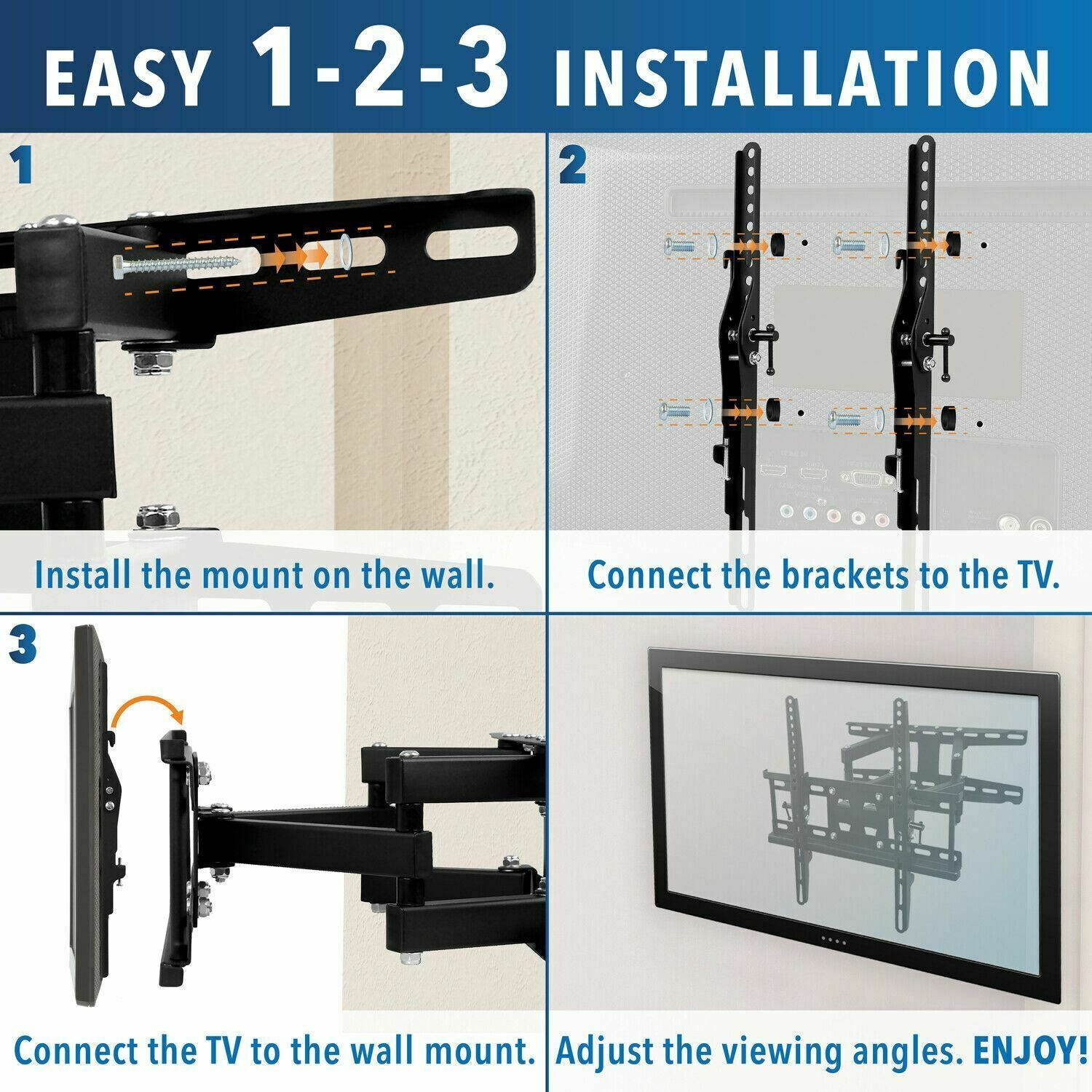 EASY 1-2-3 INSTALLATION

1

Install the mount on the wall.

2

Connect the brackets to the TV.

3

Connect the TV to the wall mount.

Adjust the viewing angles. ENJOY!