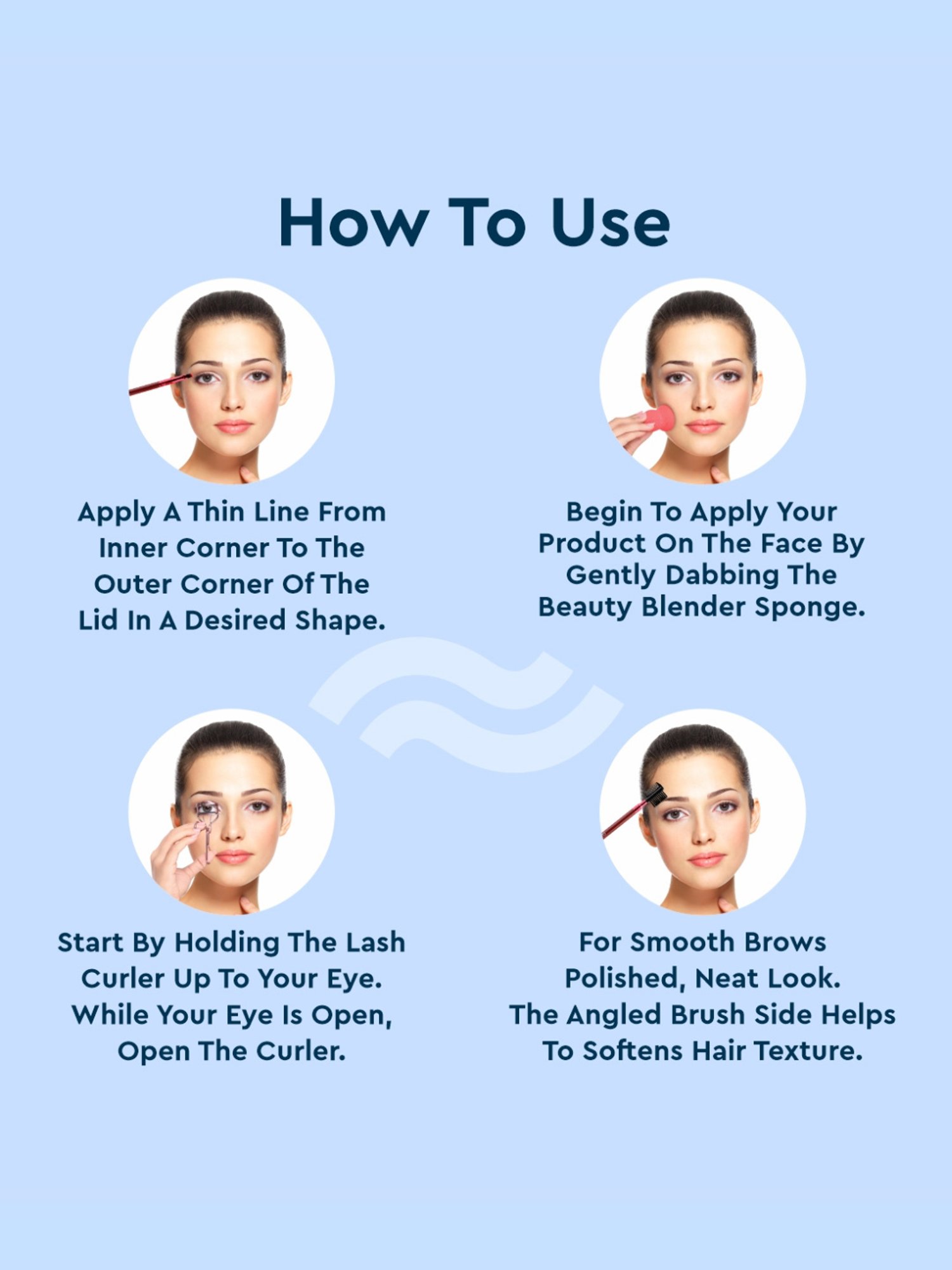 How To Use

Apply A Thin Line From Inner Corner To The Outer Corner Of The Lid In A Desired Shape.

Begin To Apply Your Product On The Face By Gently Dabbing The Beauty Blender Sponge.

Start By Holding The Lash Curler Up To Your Eye. While Your Eye Is Open, Open The Curler.

For Smooth Brows Polished, Neat Look. The Angled Brush Side Helps To Softens Hair Texture.