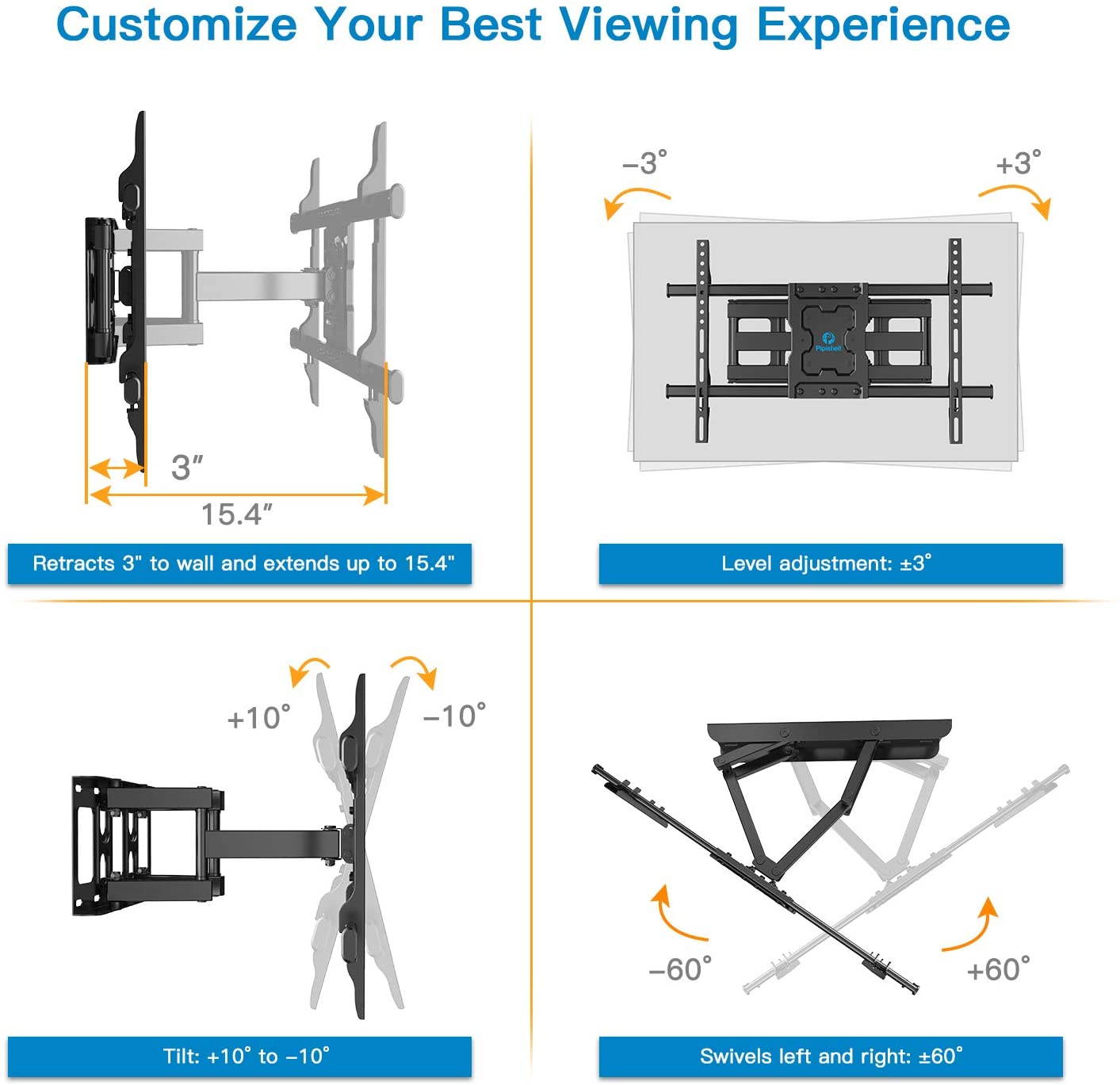 Customize Your Best Viewing Experience

3″

15.4″

Retracts 3" to wall and extends up to 15.4"

−3°

+3°

Pipishell

Level adjustment: ±3°

+10°

−10°

Tilt: +10° to −10°

−60°

+60°

Swivels left and right: ±60°