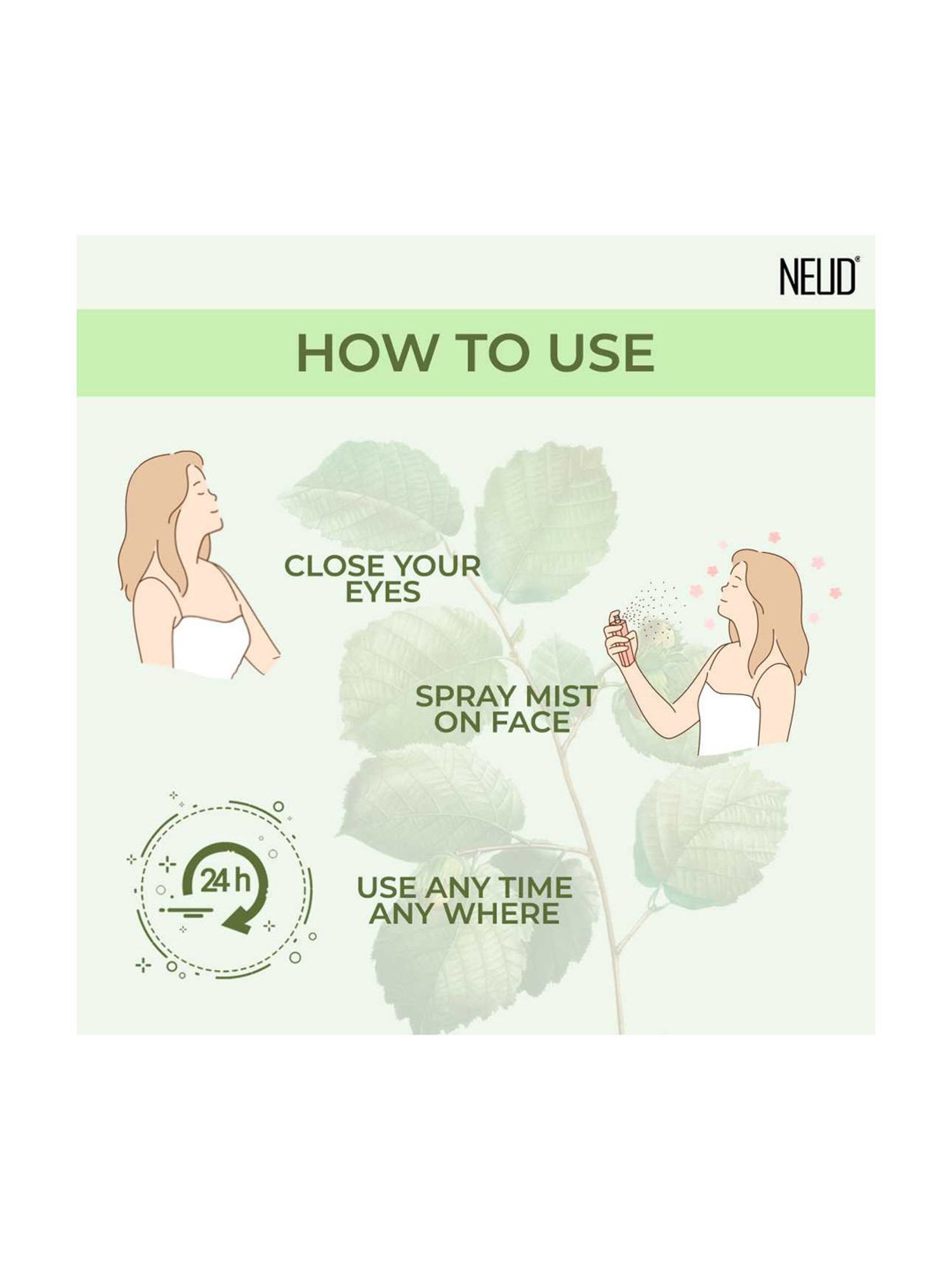 NEUD®

HOW TO USE

CLOSE YOUR EYES

SPRAY MIST ON FACE

24 h

USE ANY TIME ANY WHERE