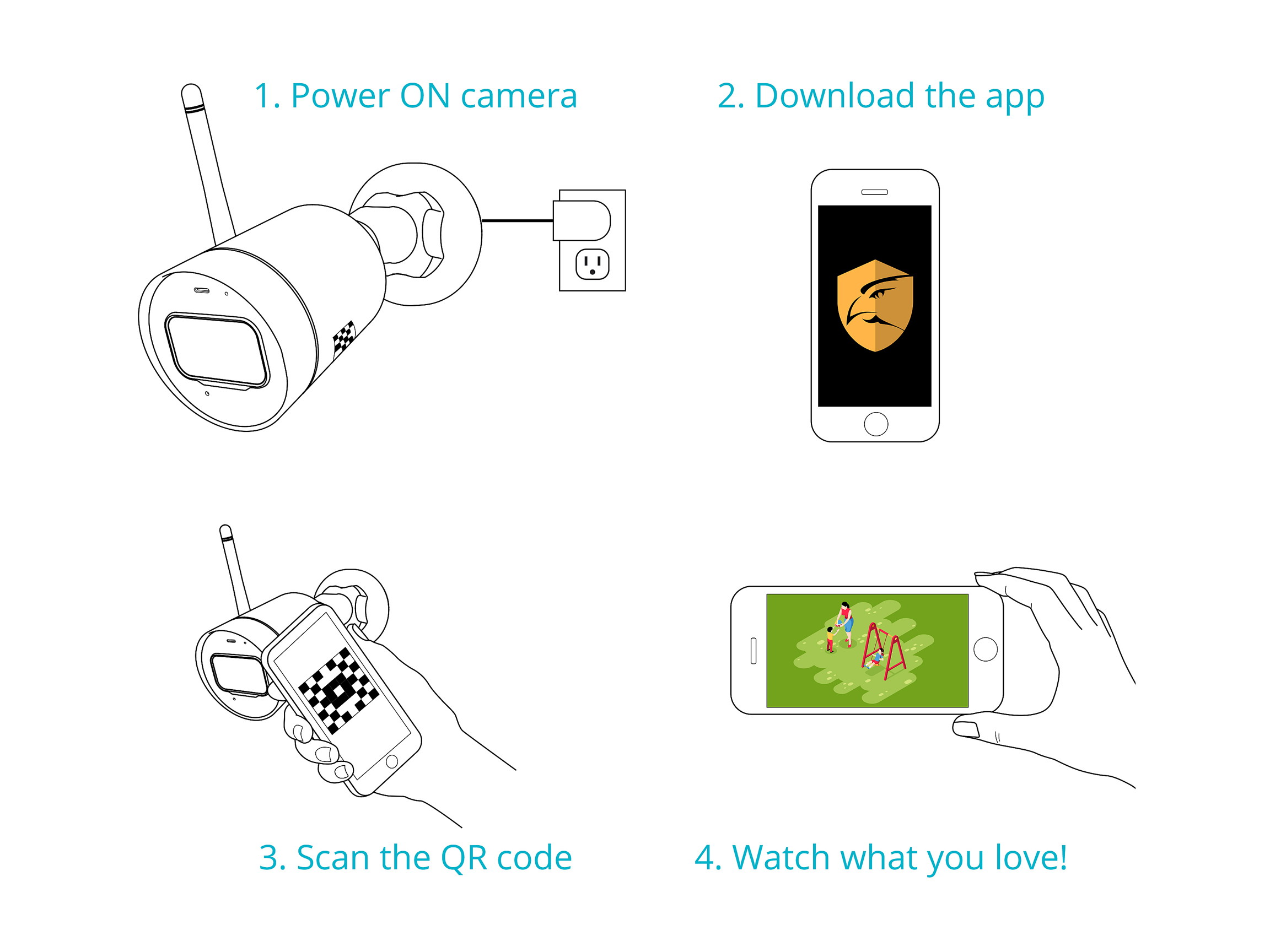 1. Power ON camera

2. Download the app

3. Scan the QR code

4. Watch what you love!