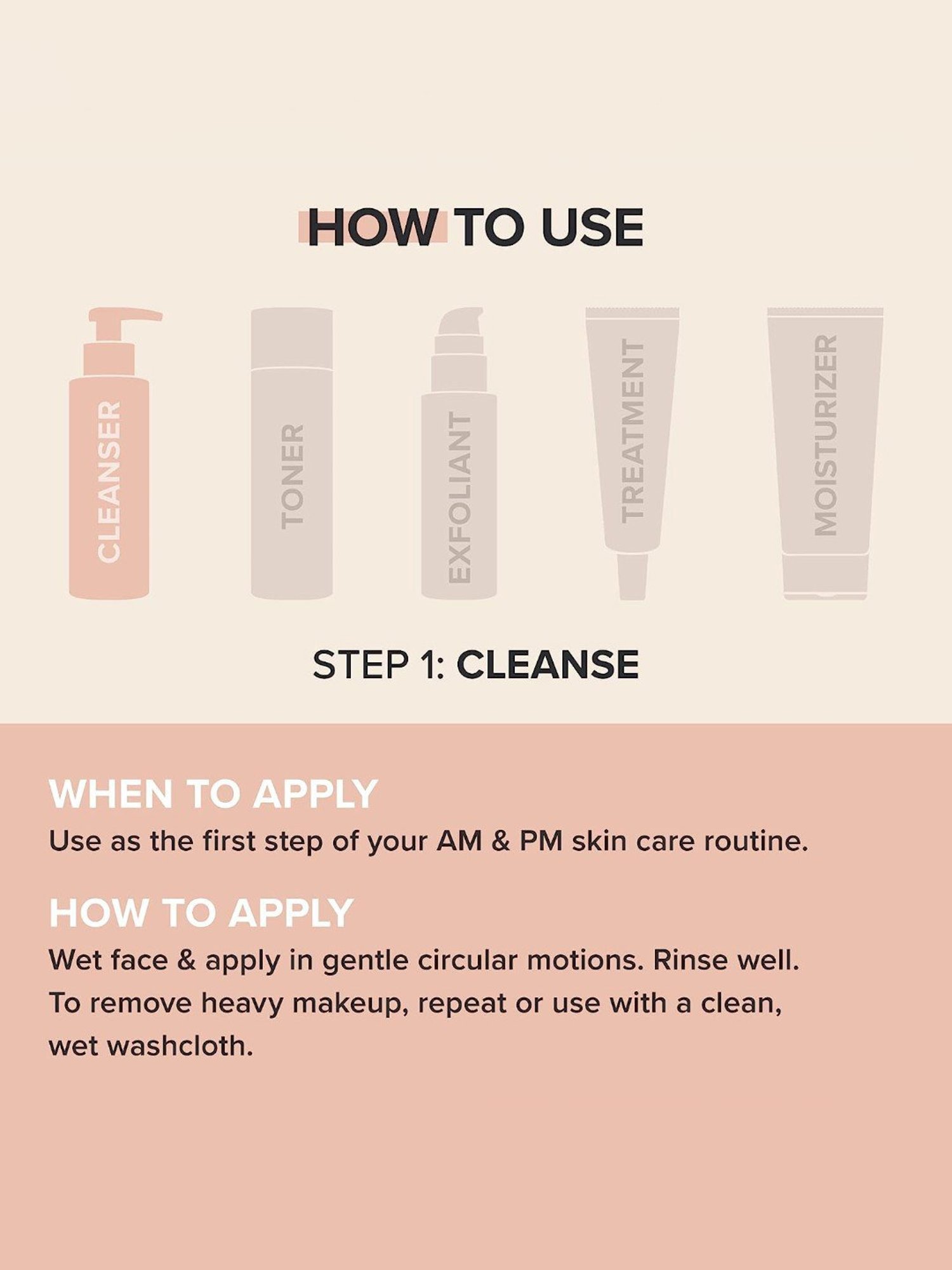 HOW TO USE

CLEANSER

TONER

EXFOLIANT

TREATMENT

MOISTURIZER

STEP 1: CLEANSE

WHEN TO APPLY

Use as the first step of your AM & PM skin care routine.

HOW TO APPLY

Wet face & apply in gentle circular motions. Rinse well. To remove heavy makeup, repeat or use with a clean, wet washcloth.