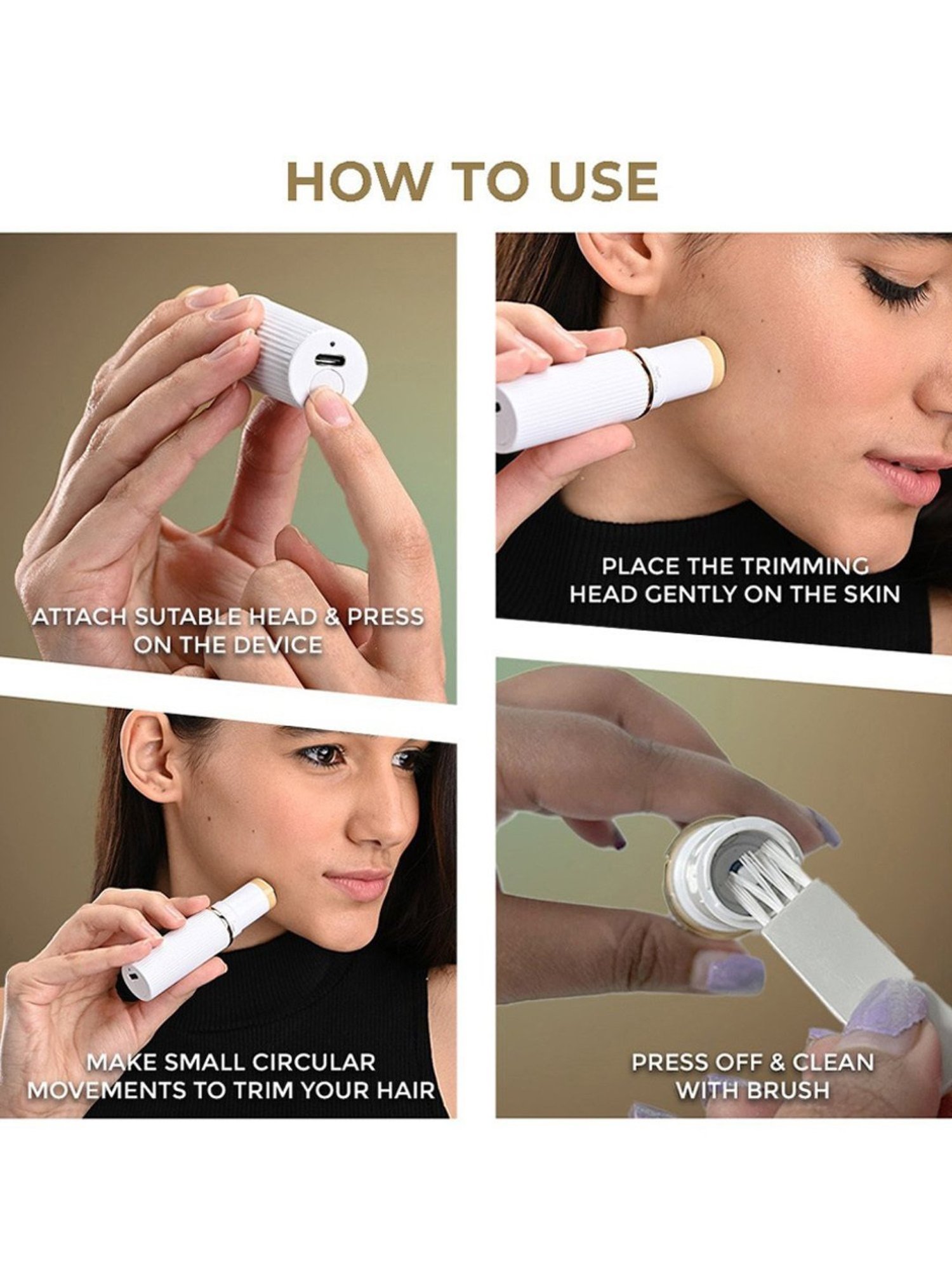 HOW TO USE

ATTACH SUTABLE HEAD & PRESS ON THE DEVICE

PLACE THE TRIMMING HEAD GENTLY ON THE SKIN

MAKE SMALL CIRCULAR MOVEMENTS TO TRIM YOUR HAIR

PRESS OFF & CLEAN WITH BRUSH