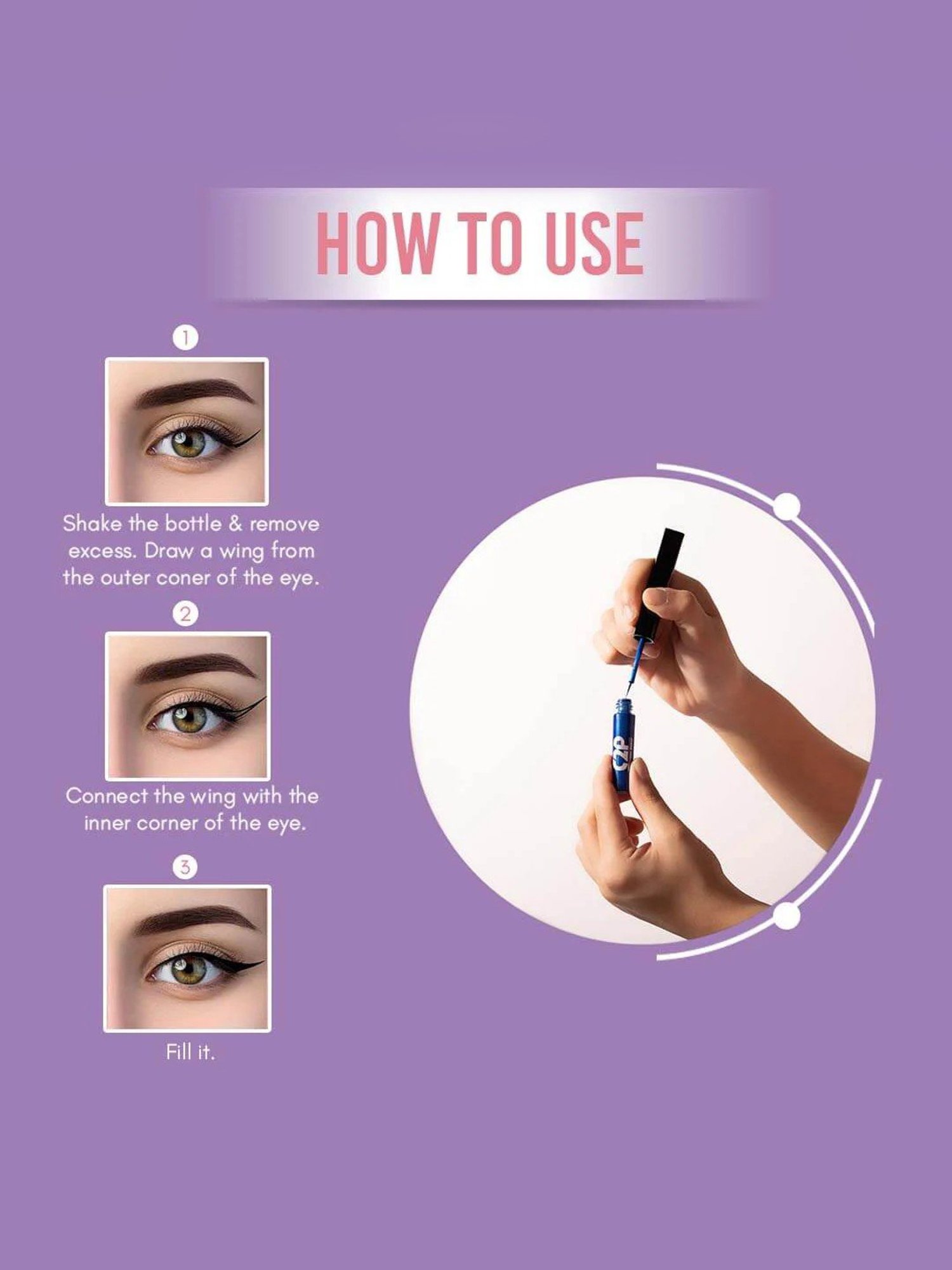 HOW TO USE

1

Shake the bottle & remove excess. Draw a wing from the outer coner of the eye.

2

Connect the wing with the inner corner of the eye.

3

Fill it.

C2P