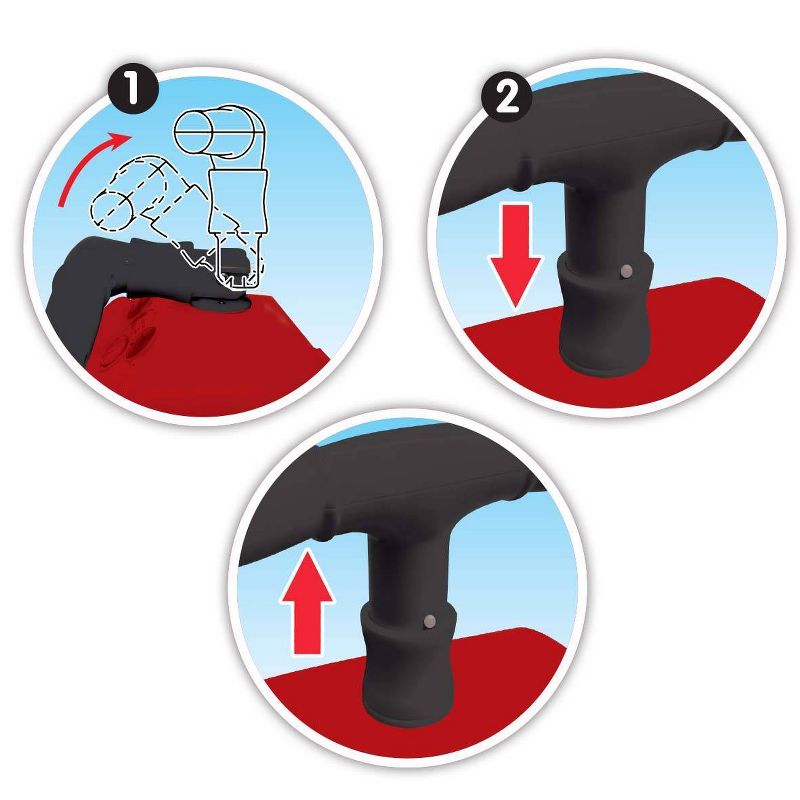 1

2