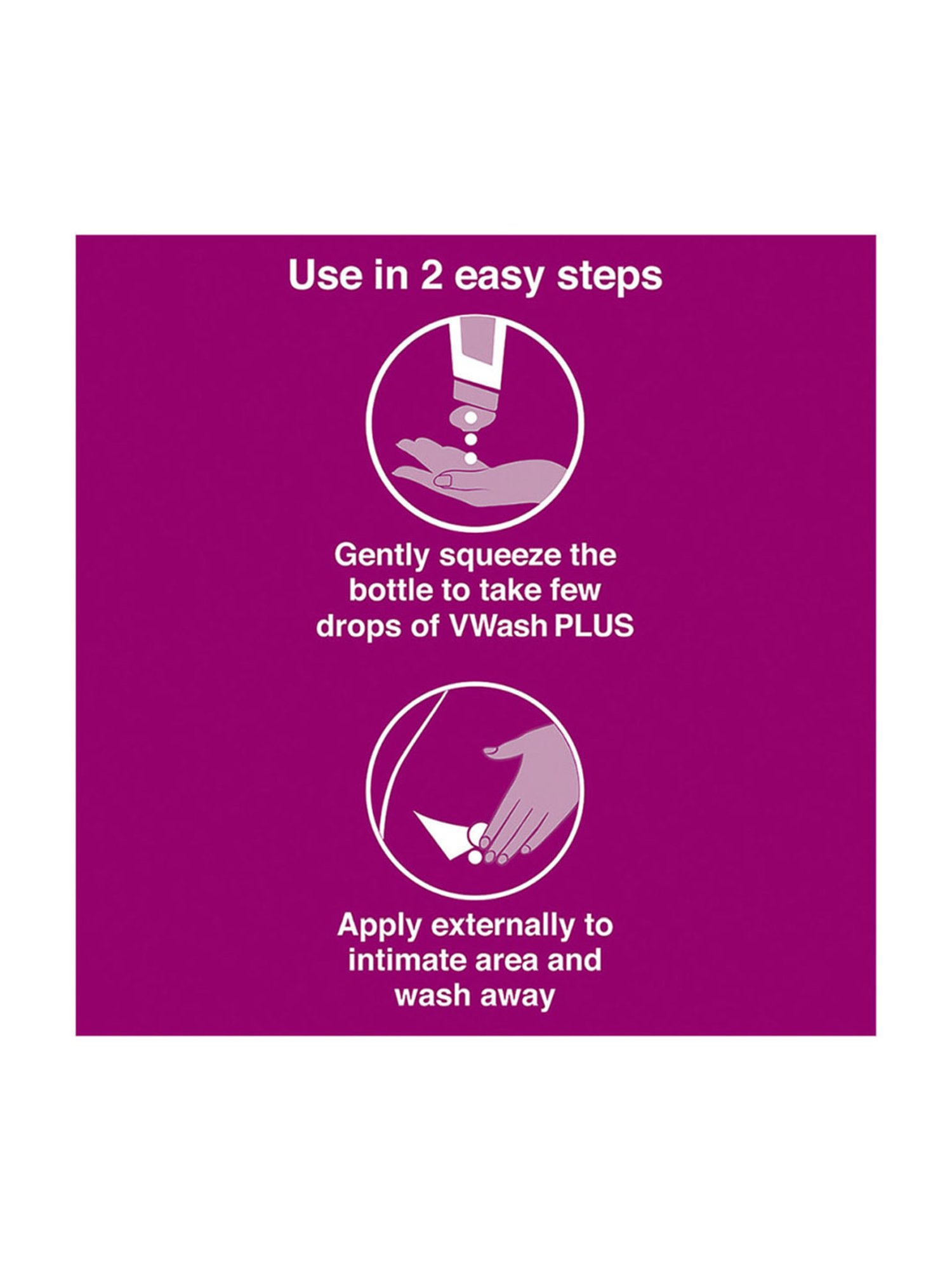 Use in 2 easy steps

Gently squeeze the bottle to take few drops of VWash PLUS

Apply externally to intimate area and wash away