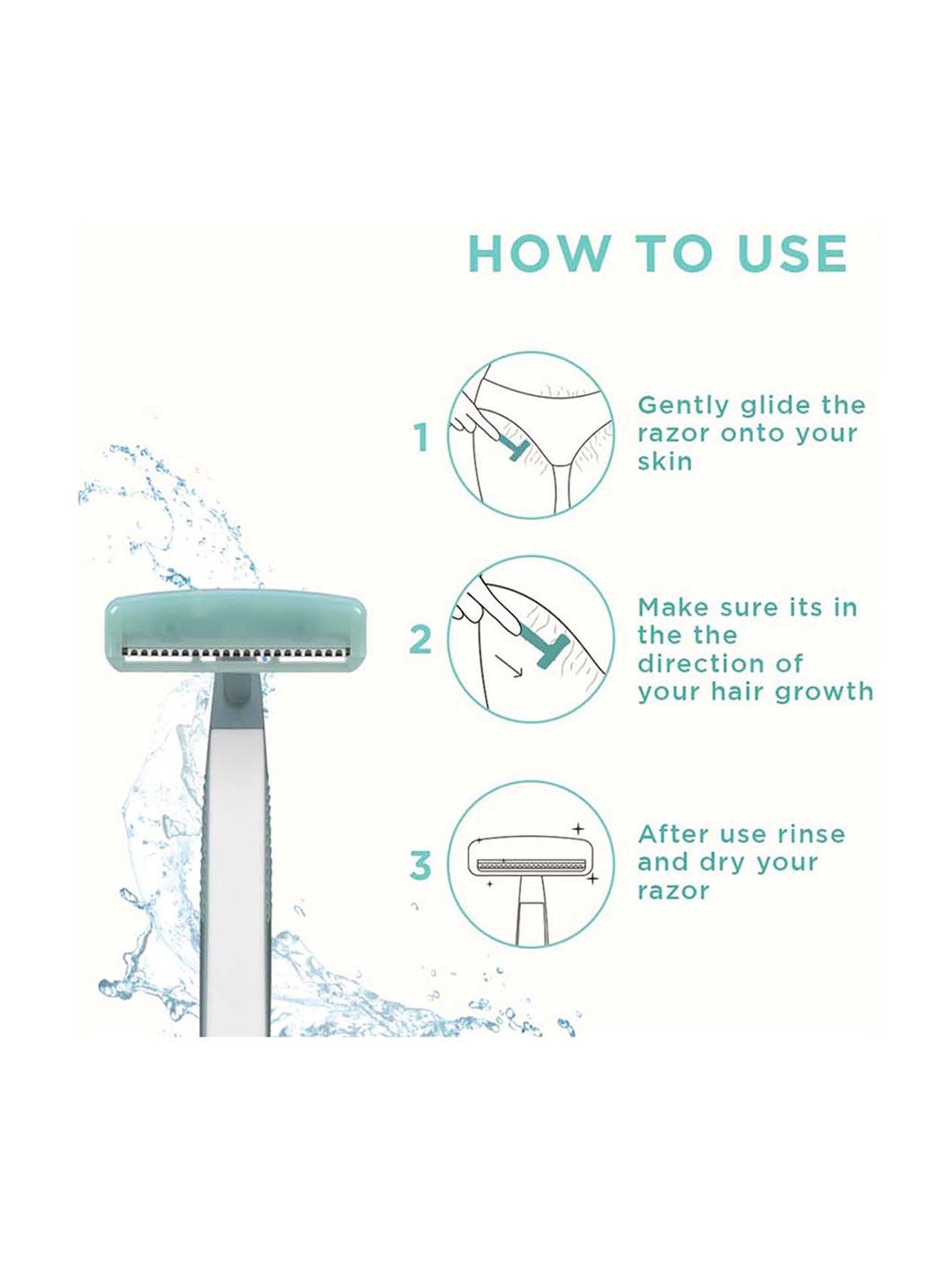 HOW TO USE

1

Gently glide the razor onto your skin

2

Make sure its in the the direction of your hair growth

3

After use rinse and dry your razor