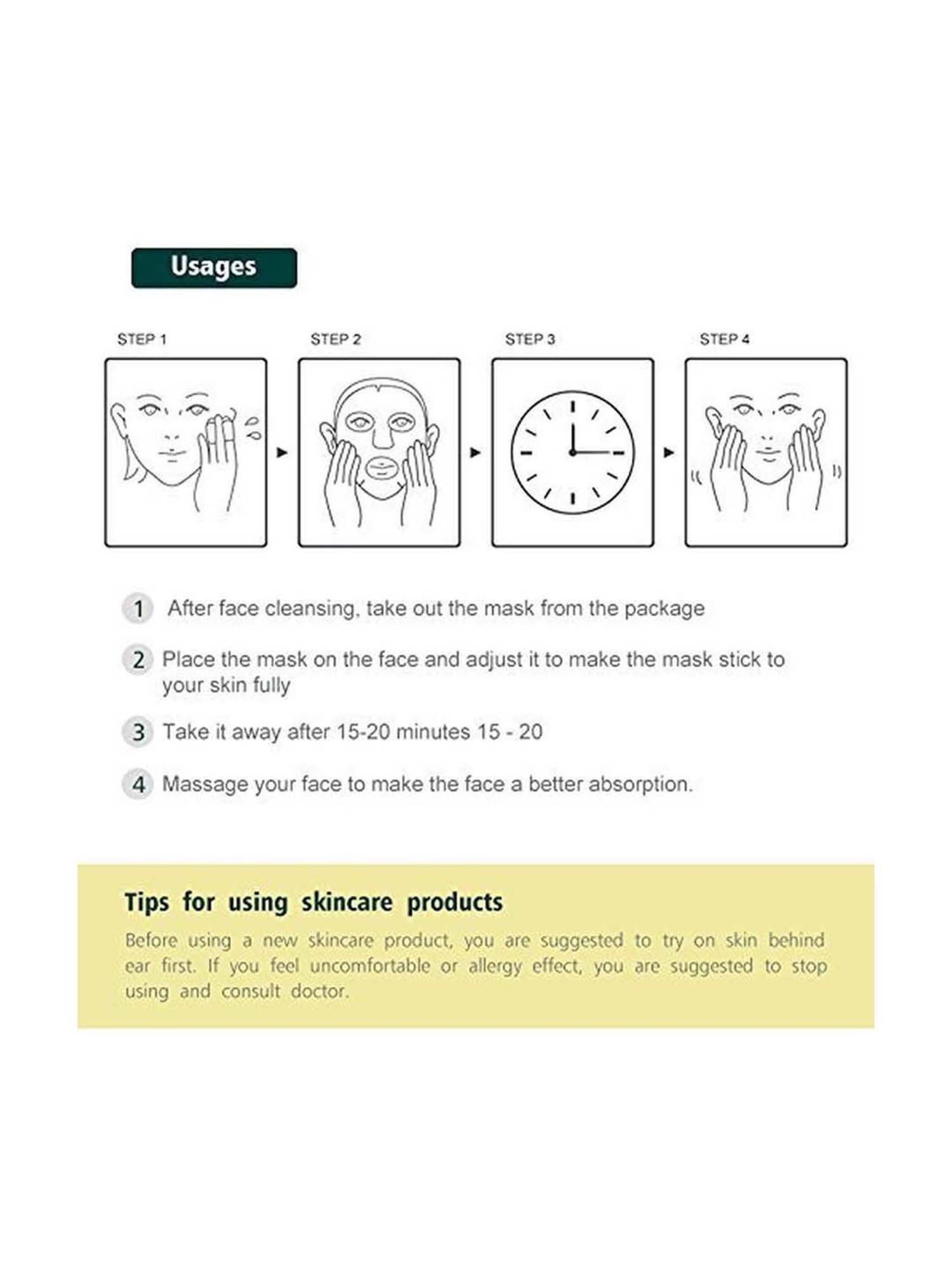 Usages

STEP 1

STEP 2

STEP 3

STEP 4

1 After face cleansing, take out the mask from the package

2 Place the mask on the face and adjust it to make the mask stick to your skin fully

3 Take it away after 15-20 minutes 15 - 20

4 Massage your face to make the face a better absorption.

Tips for using skincare products

Before using a new skincare product, you are suggested to try on skin behind ear first. If you feel uncomfortable or allergy effect, you are suggested to stop using and consult doctor.