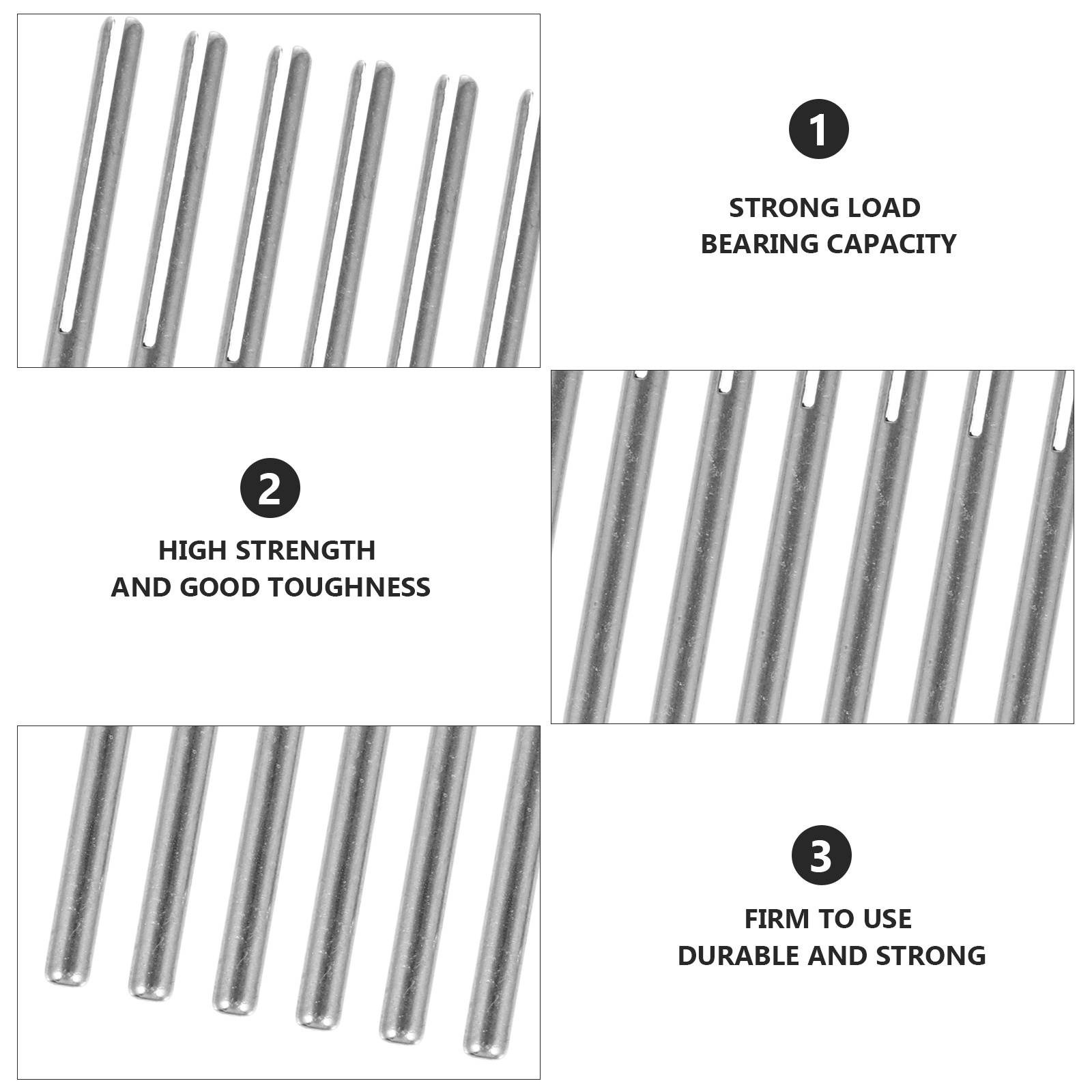 1

STRONG LOAD
BEARING CAPACITY

2

HIGH STRENGTH
AND GOOD TOUGHNESS

3

FIRM TO USE
DURABLE AND STRONG