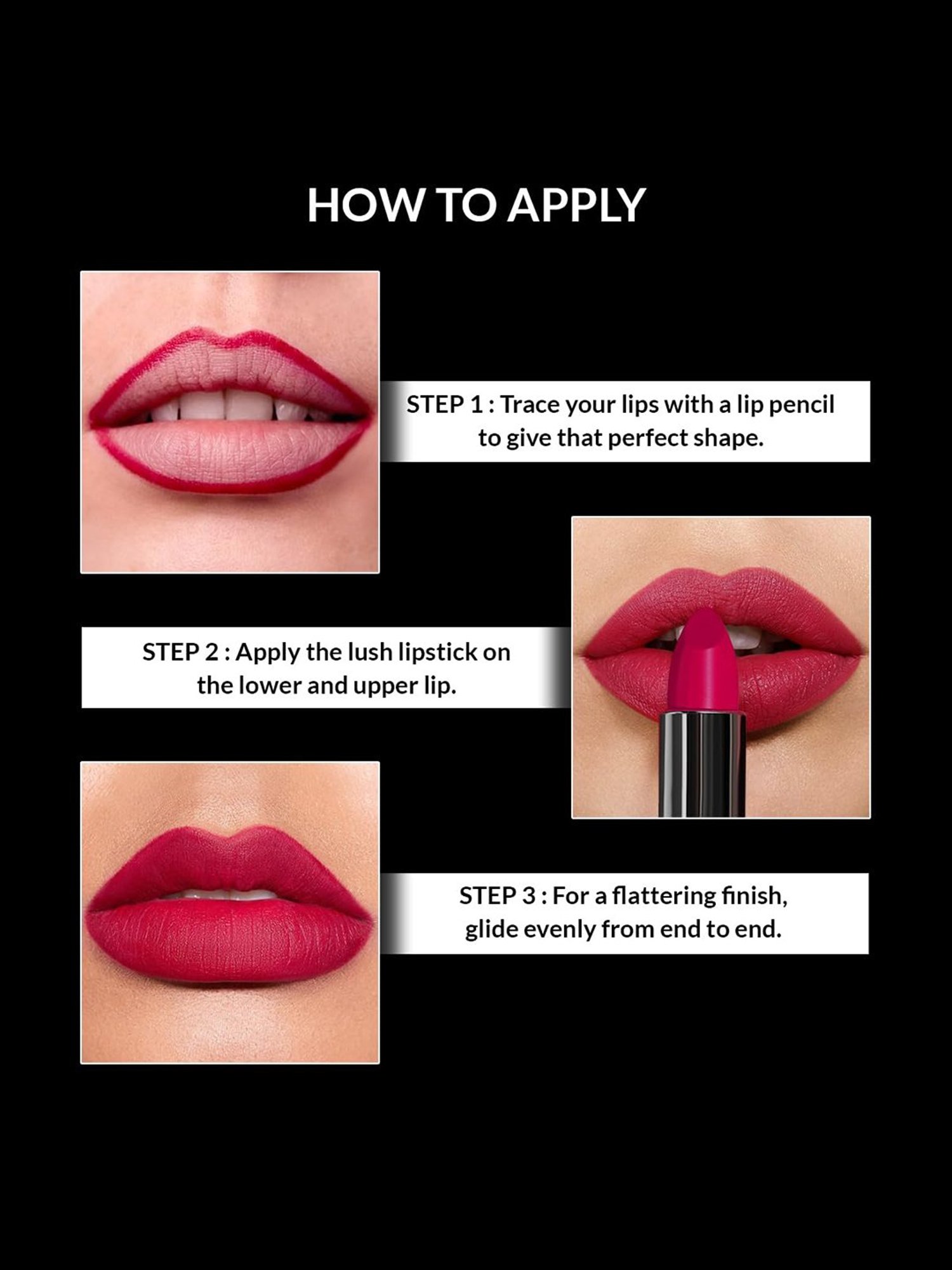 HOW TO APPLY

STEP 1 : Trace your lips with a lip pencil to give that perfect shape.

STEP 2 : Apply the lush lipstick on the lower and upper lip.

STEP 3 : For a flattering finish, glide evenly from end to end.