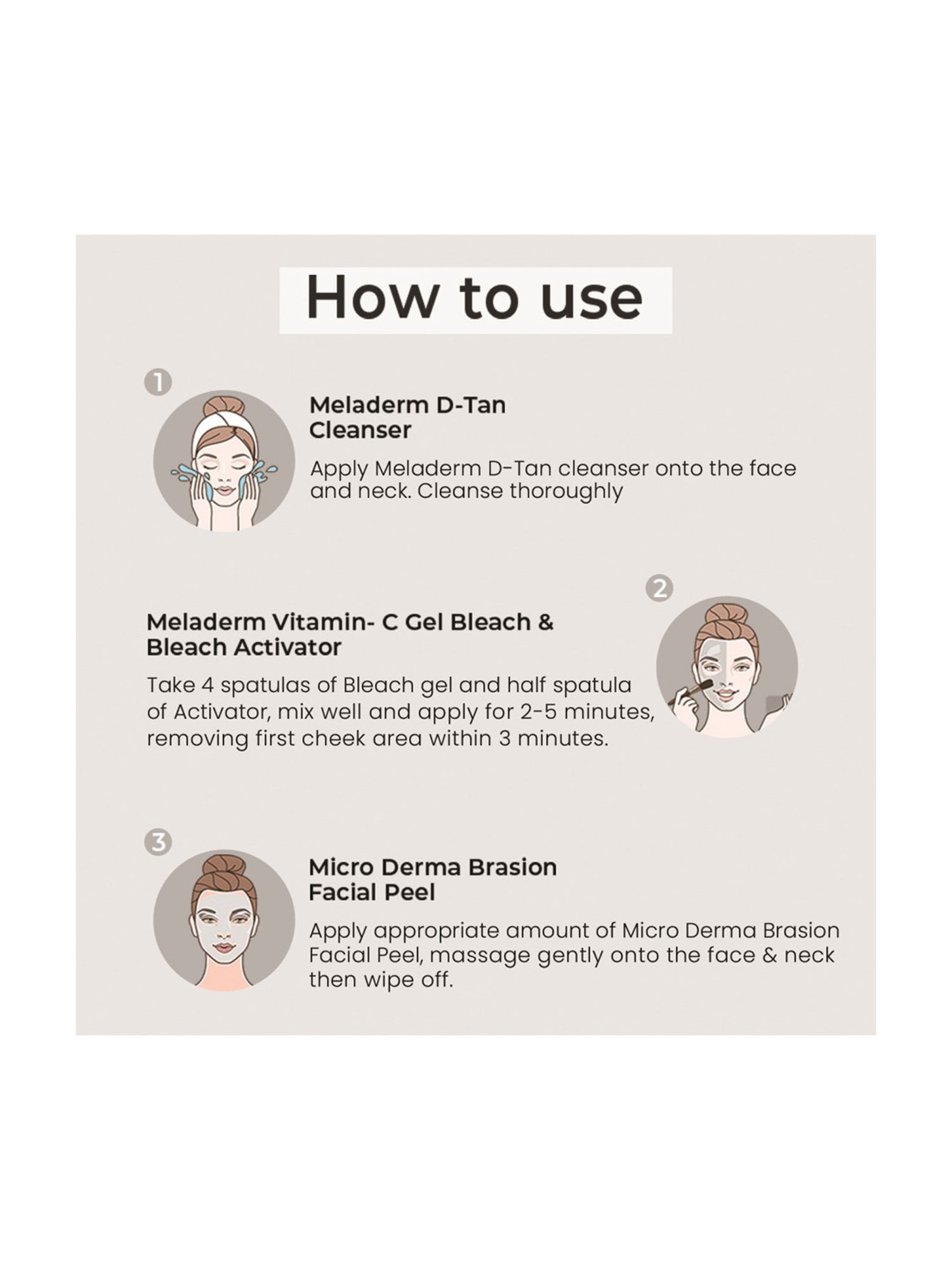 How to use

1

Meladerm D-Tan Cleanser

Apply Meladerm D-Tan cleanser onto the face and neck. Cleanse thoroughly

2

Meladerm Vitamin- C Gel Bleach & Bleach Activator

Take 4 spatulas of Bleach gel and half spatula of Activator, mix well and apply for 2-5 minutes, removing first cheek area within 3 minutes.

3

Micro Derma Brasion Facial Peel

Apply appropriate amount of Micro Derma Brasion Facial Peel, massage gently onto the face & neck then wipe off.