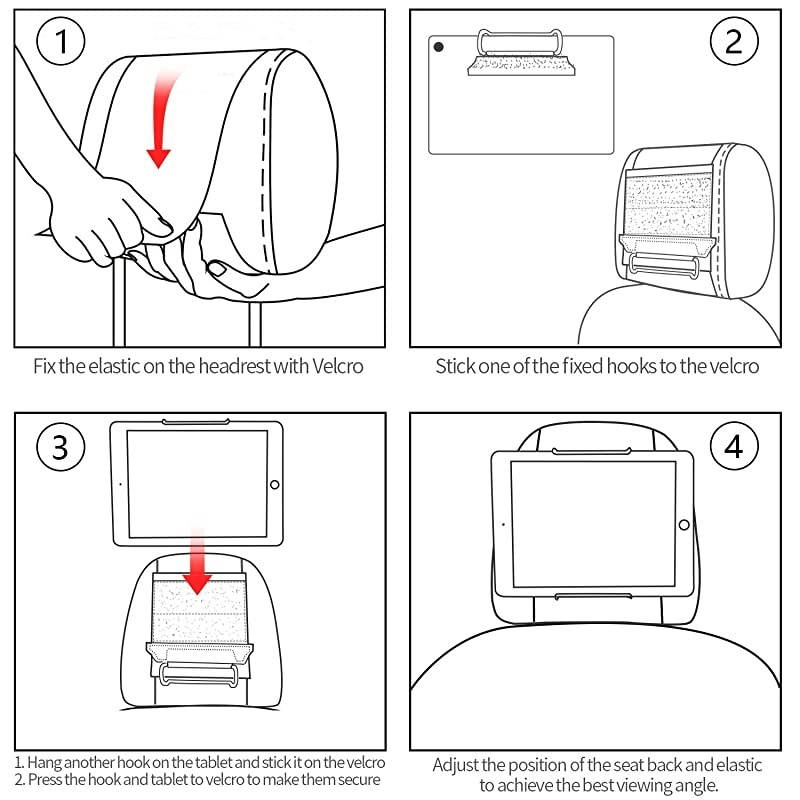 1

Fix the elastic on the headrest with Velcro

2

Stick one of the fixed hooks to the velcro

3

1. Hang another hook on the tablet and stick it on the velcro
2. Press the hook and tablet to velcro to make them secure

4

Adjust the position of the seat back and elastic to achieve the best viewing angle.