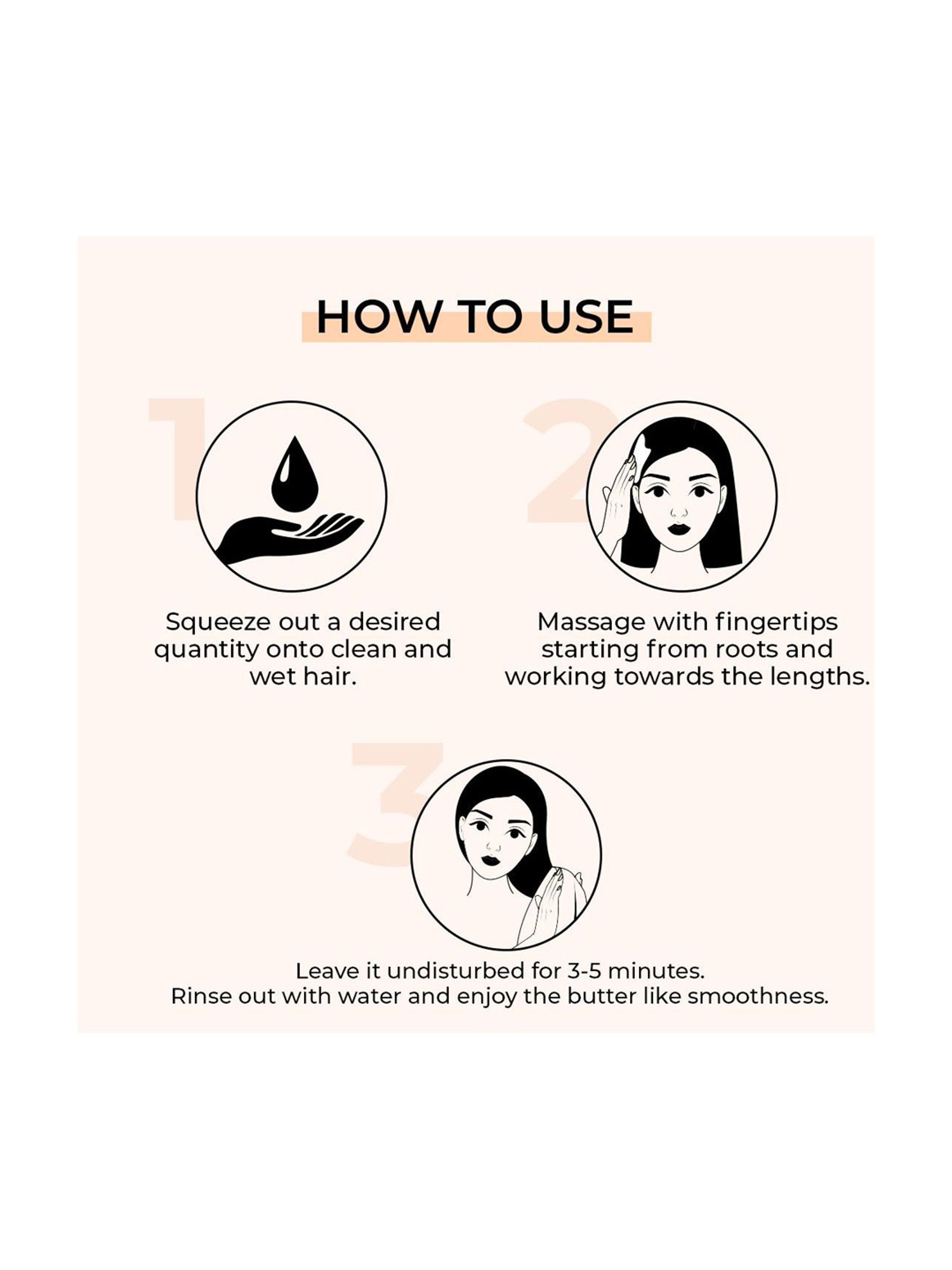 HOW TO USE

1

Squeeze out a desired quantity onto clean and wet hair.

2

Massage with fingertips starting from roots and working towards the lengths.

3

Leave it undisturbed for 3-5 minutes.
Rinse out with water and enjoy the butter like smoothness.