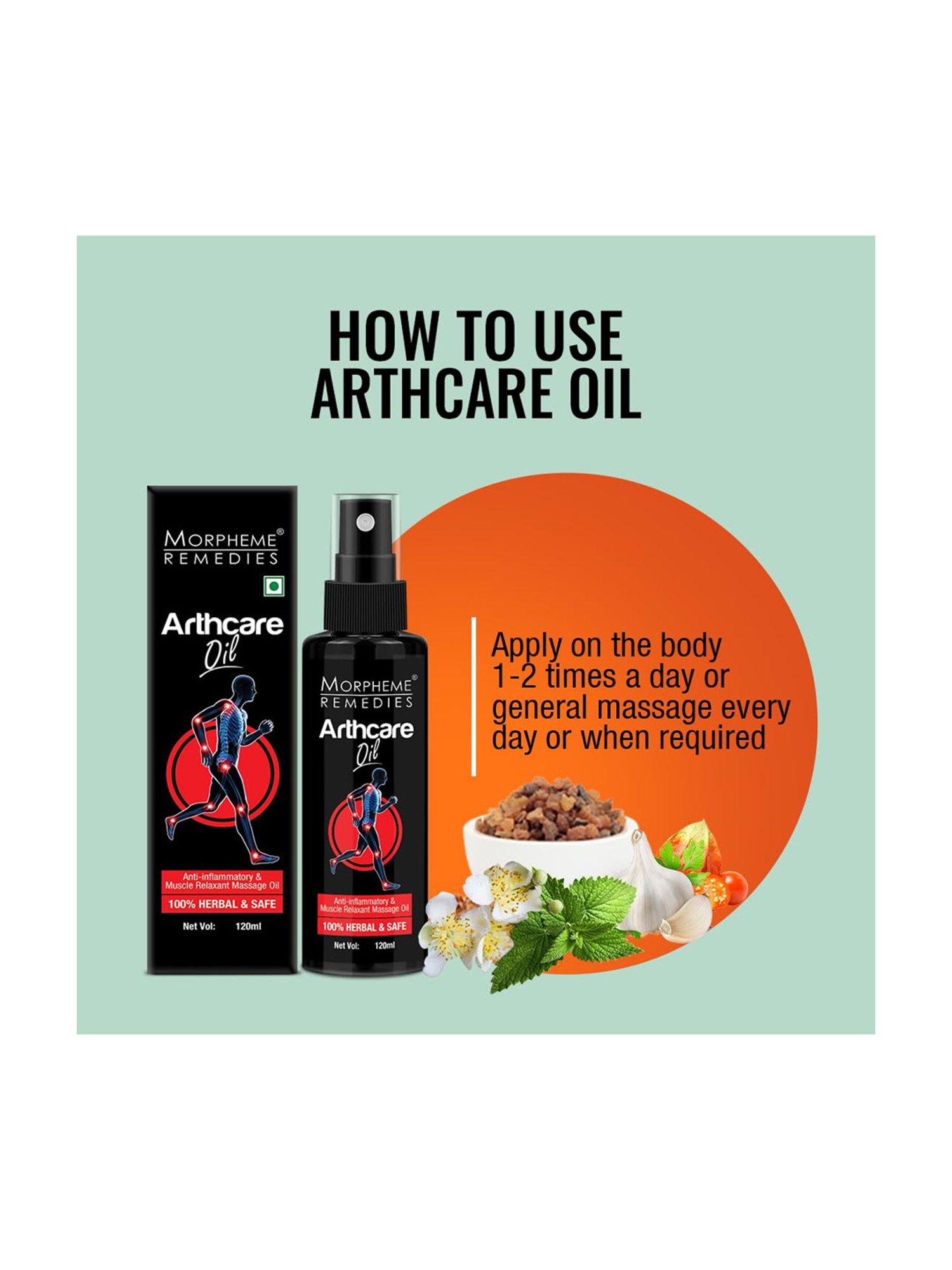 HOW TO USE
ARTHCARE OIL

MORPHEME®
REMEDIES

Arthcare
Oil

Anti-inflammatory &
Muscle Relaxant Massage Oil

100% HERBAL & SAFE

Net Vol: 120ml

MORPHEME®
REMEDIES

Arthcare
Oil

Anti-inflammatory &
Muscle Relaxant Massage Oil

100% HERBAL & SAFE

Net Vol: 120ml

Apply on the body 1-2 times a day or general massage every day or when required