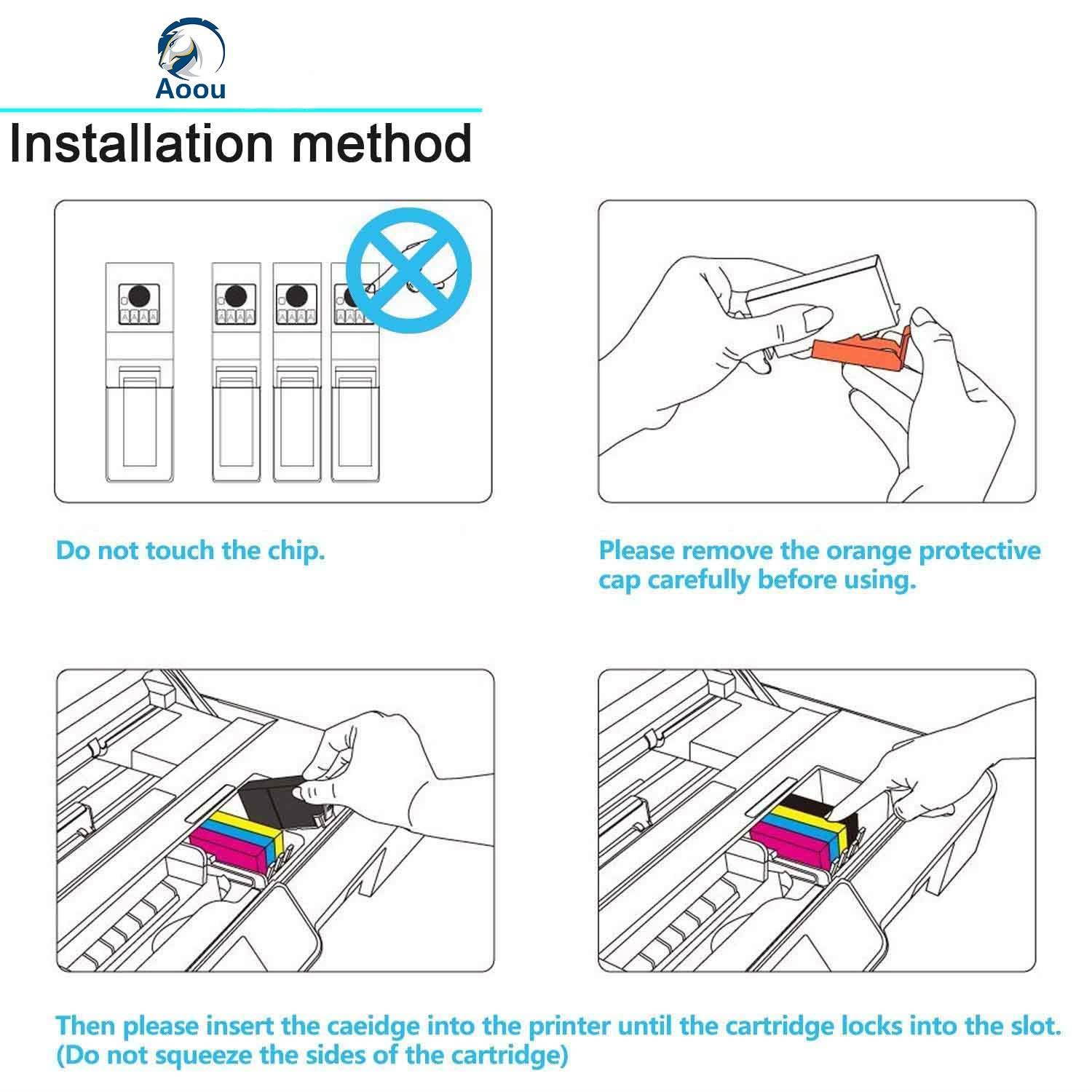 Aoou

Installation method

Do not touch the chip.

Please remove the orange protective cap carefully before using.

Then please insert the caeidge into the printer until the cartridge locks into the slot. (Do not squeeze the sides of the cartridge)