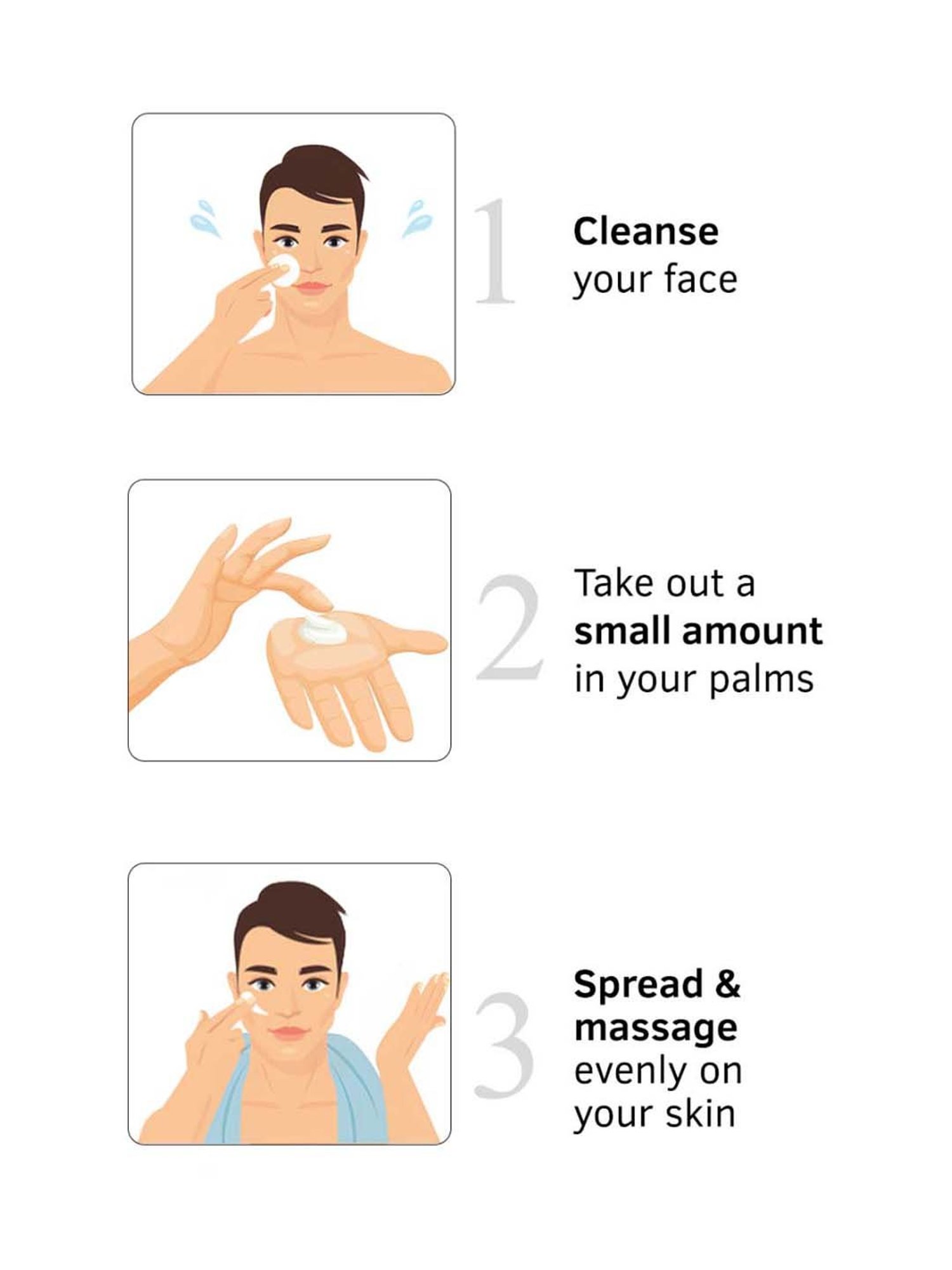 1
Cleanse
your face

2
Take out a
small amount
in your palms

3
Spread &
massage
evenly on
your skin