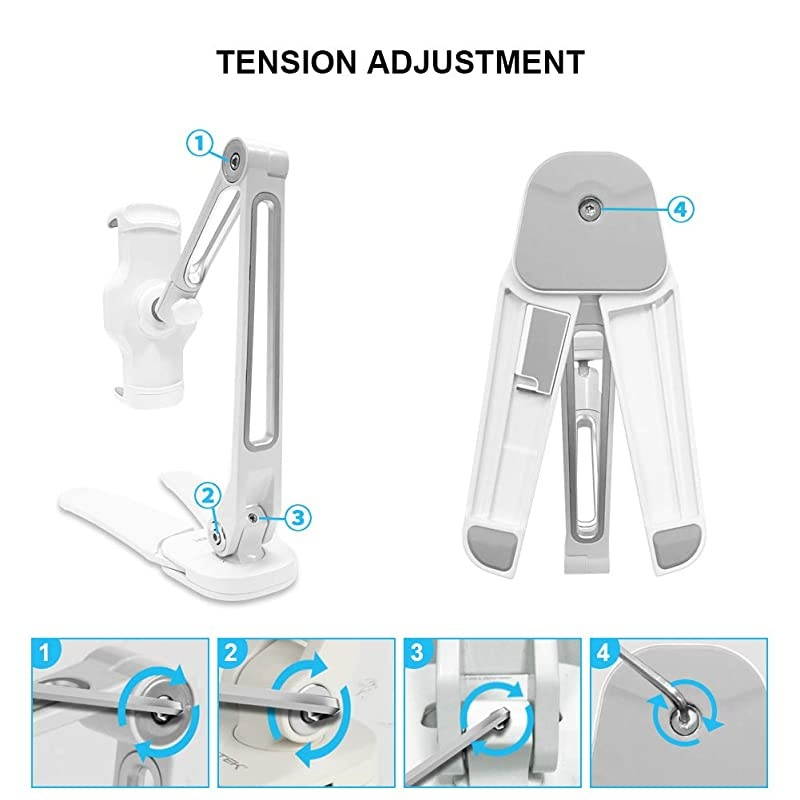 TENSION ADJUSTMENT

1

4

2

3

1

2

3

4