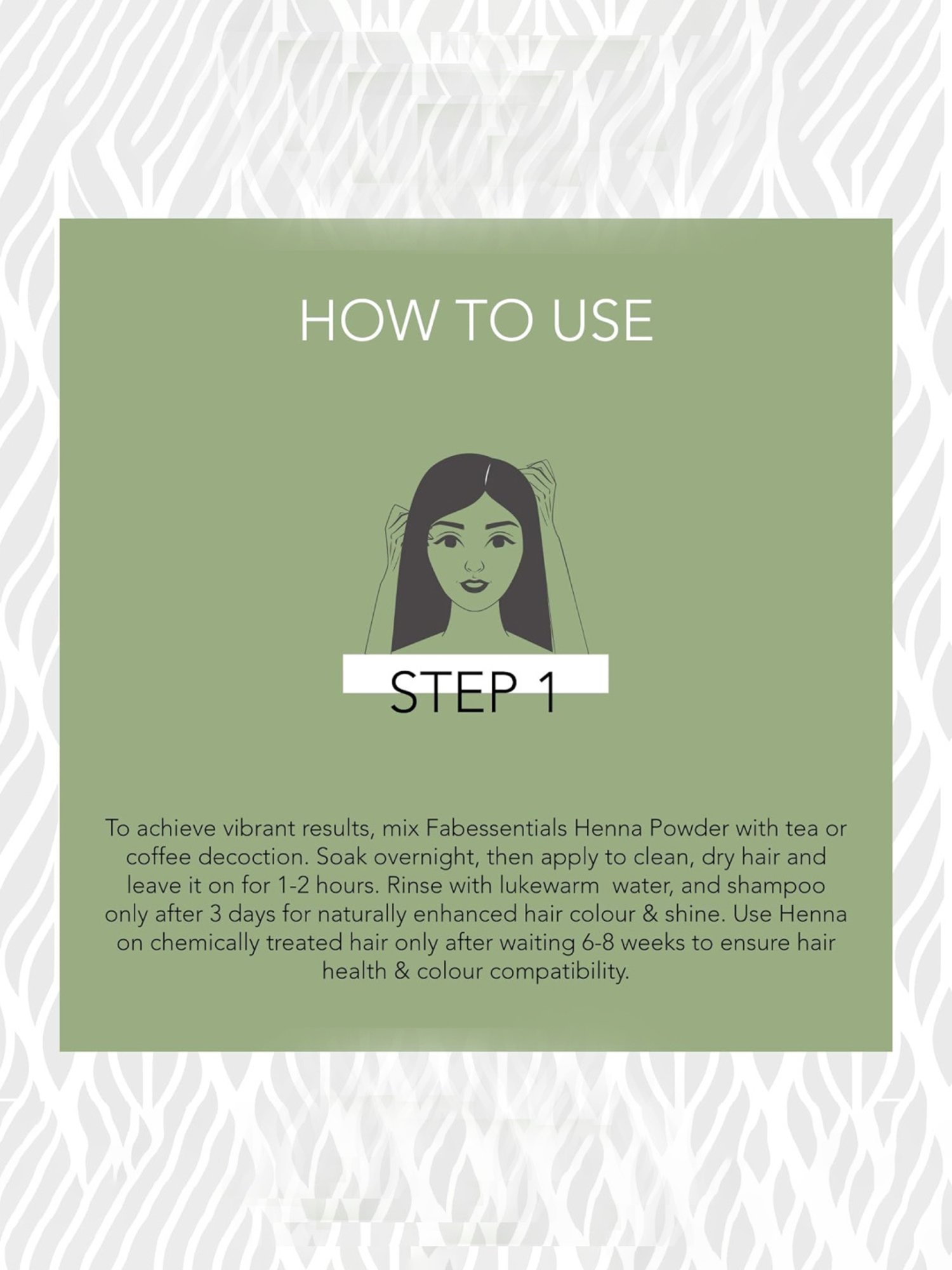 HOW TO USE

STEP 1

To achieve vibrant results, mix Fabessentials Henna Powder with tea or coffee decoction. Soak overnight, then apply to clean, dry hair and leave it on for 1-2 hours. Rinse with lukewarm  water, and shampoo only after 3 days for naturally enhanced hair colour & shine. Use Henna on chemically treated hair only after waiting 6-8 weeks to ensure hair health & colour compatibility.