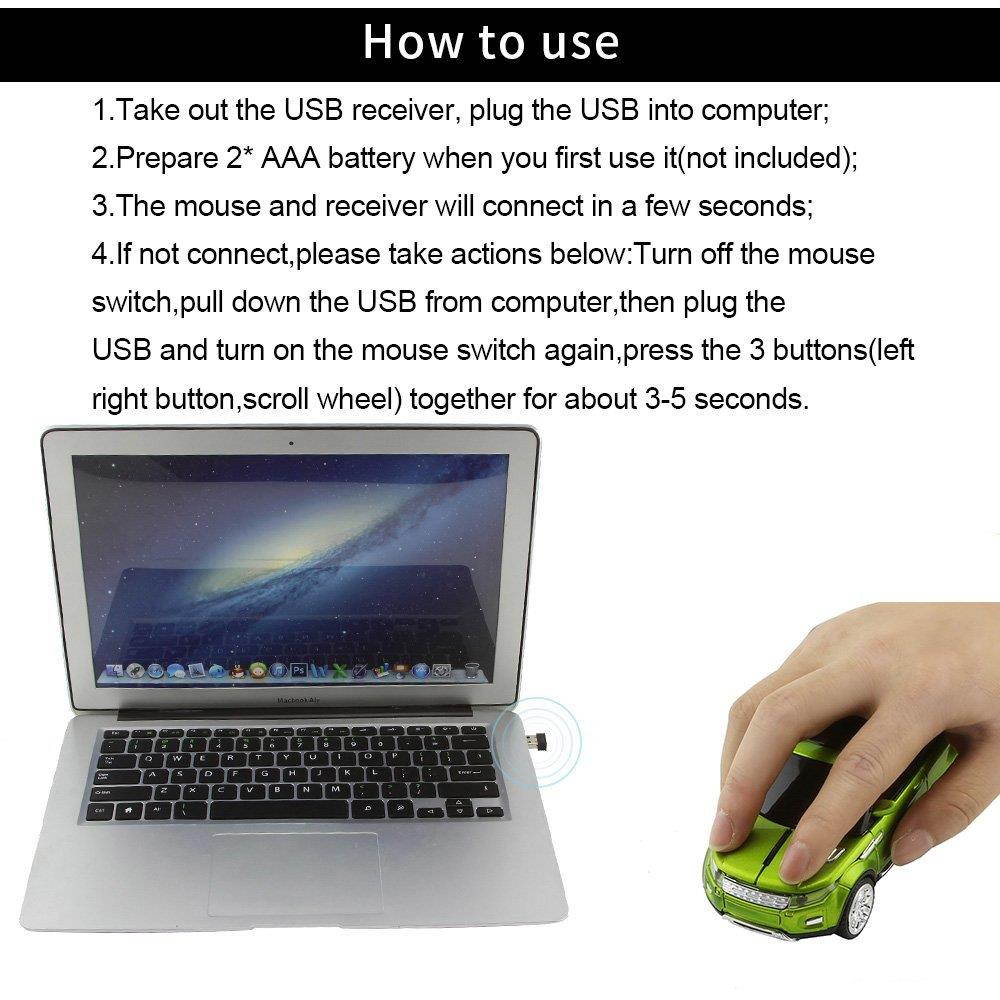 How to use

1.Take out the USB receiver, plug the USB into computer;
2.Prepare 2* AAA battery when you first use it(not included);
3.The mouse and receiver will connect in a few seconds;
4.If not connect,please take actions below:Turn off the mouse switch,pull down the USB from computer,then plug the USB and turn on the mouse switch again,press the 3 buttons(left right button,scroll wheel) together for about 3-5 seconds.

MacBook Air