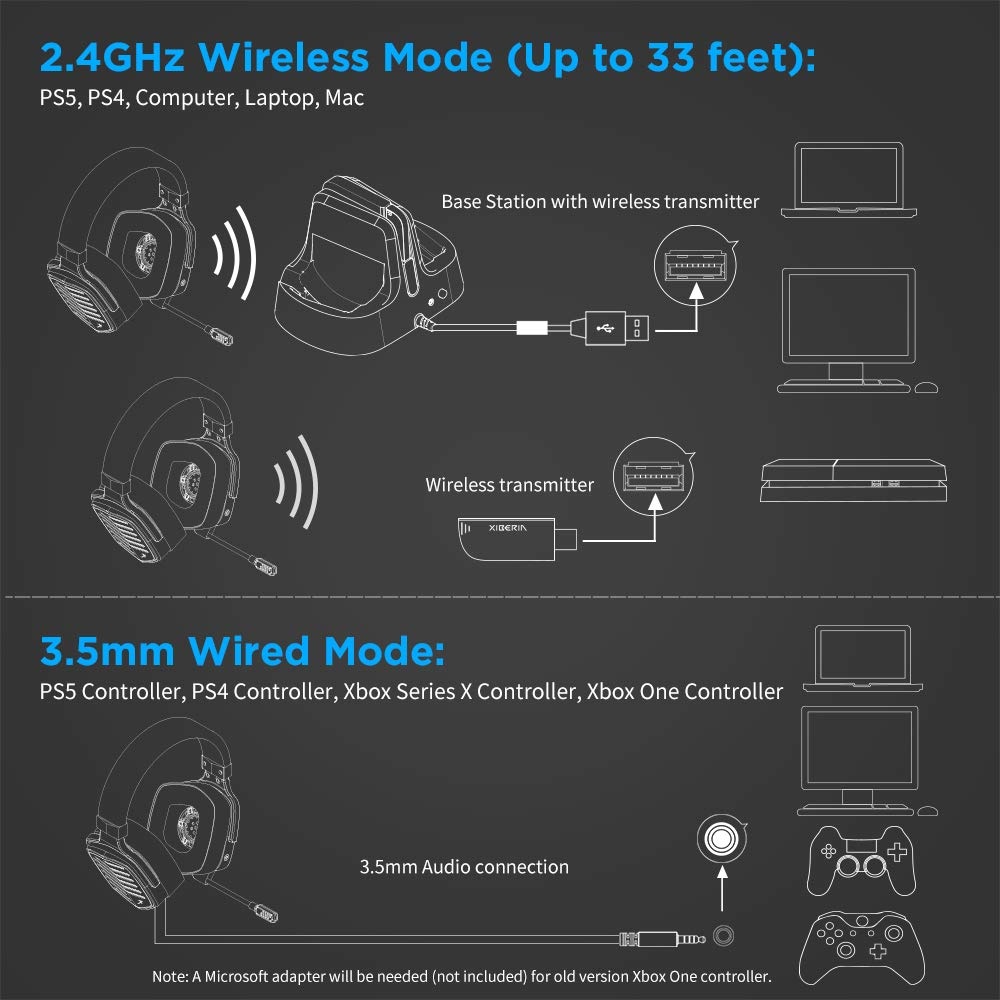 2.4GHz Wireless Mode (Up to 33 feet):
PS5, PS4, Computer, Laptop, Mac

Base Station with wireless transmitter

Wireless transmitter

XIBERIA

3.5mm Wired Mode:
PS5 Controller, PS4 Controller, Xbox Series X Controller, Xbox One Controller

3.5mm Audio connection

Note: A Microsoft adapter will be needed (not included) for old version Xbox One controller.