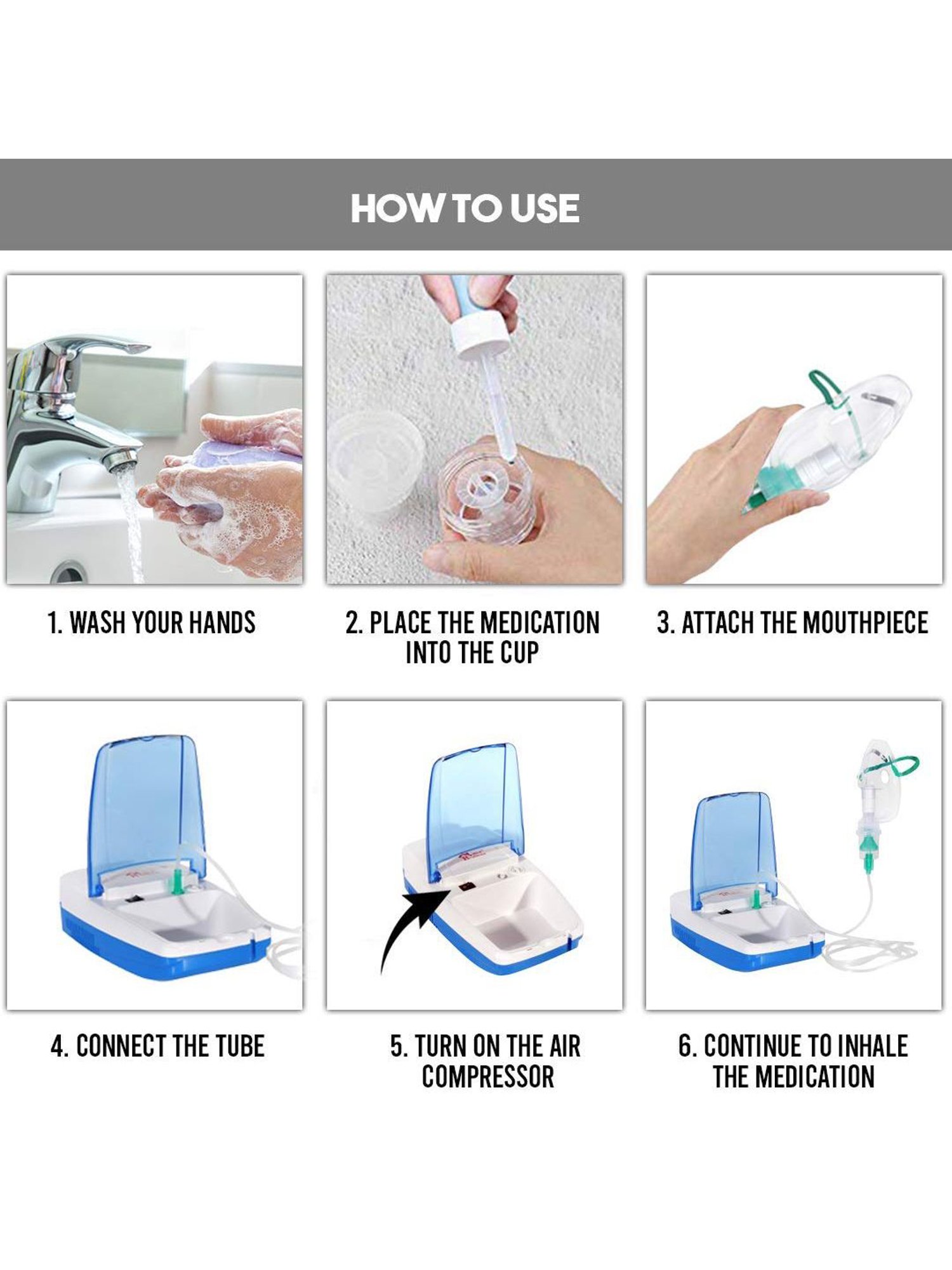 HOW TO USE

1. WASH YOUR HANDS

2. PLACE THE MEDICATION INTO THE CUP

3. ATTACH THE MOUTHPIECE

4. CONNECT THE TUBE

5. TURN ON THE AIR COMPRESSOR

6. CONTINUE TO INHALE THE MEDICATION