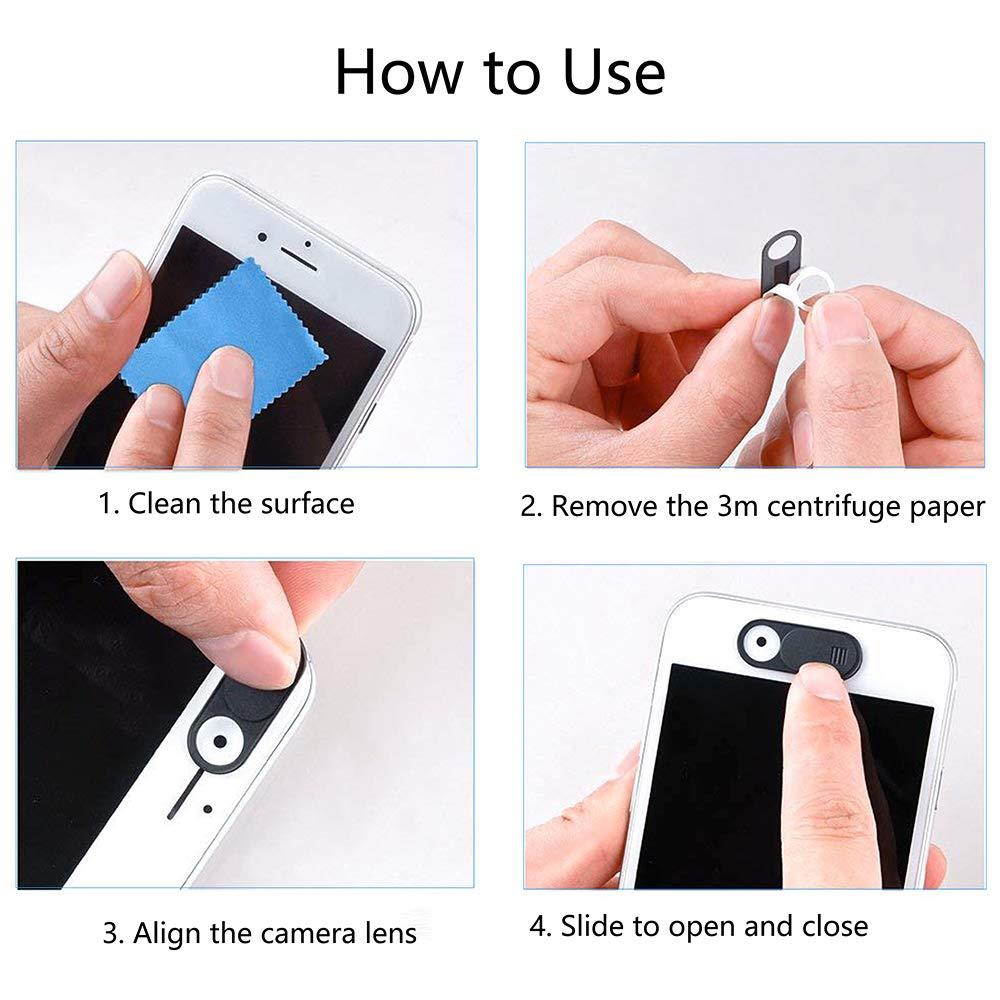 How to Use

1. Clean the surface

2. Remove the 3m centrifuge paper

3. Align the camera lens

4. Slide to open and close