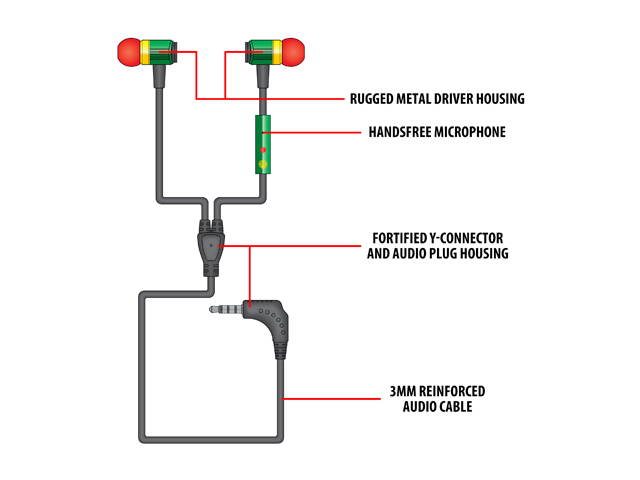 RUGGED METAL DRIVER HOUSING

HANDSFREE MICROPHONE

FORTIFIED Y-CONNECTOR AND AUDIO PLUG HOUSING

3MM REINFORCED AUDIO CABLE