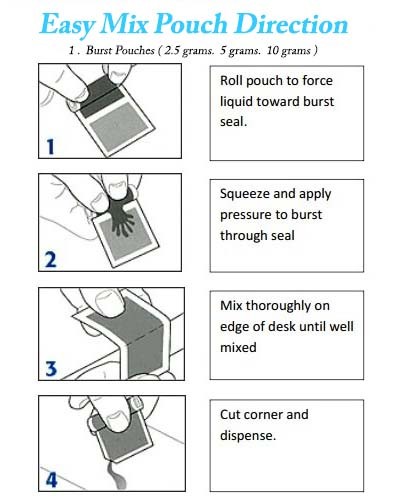 Easy Mix Pouch Direction

1 . Burst Pouches ( 2.5 grams. 5 grams. 10 grams )

1

Roll pouch to force liquid toward burst seal.

2

Squeeze and apply pressure to burst through seal

3

Mix thoroughly on edge of desk until well mixed

4

Cut corner and dispense.