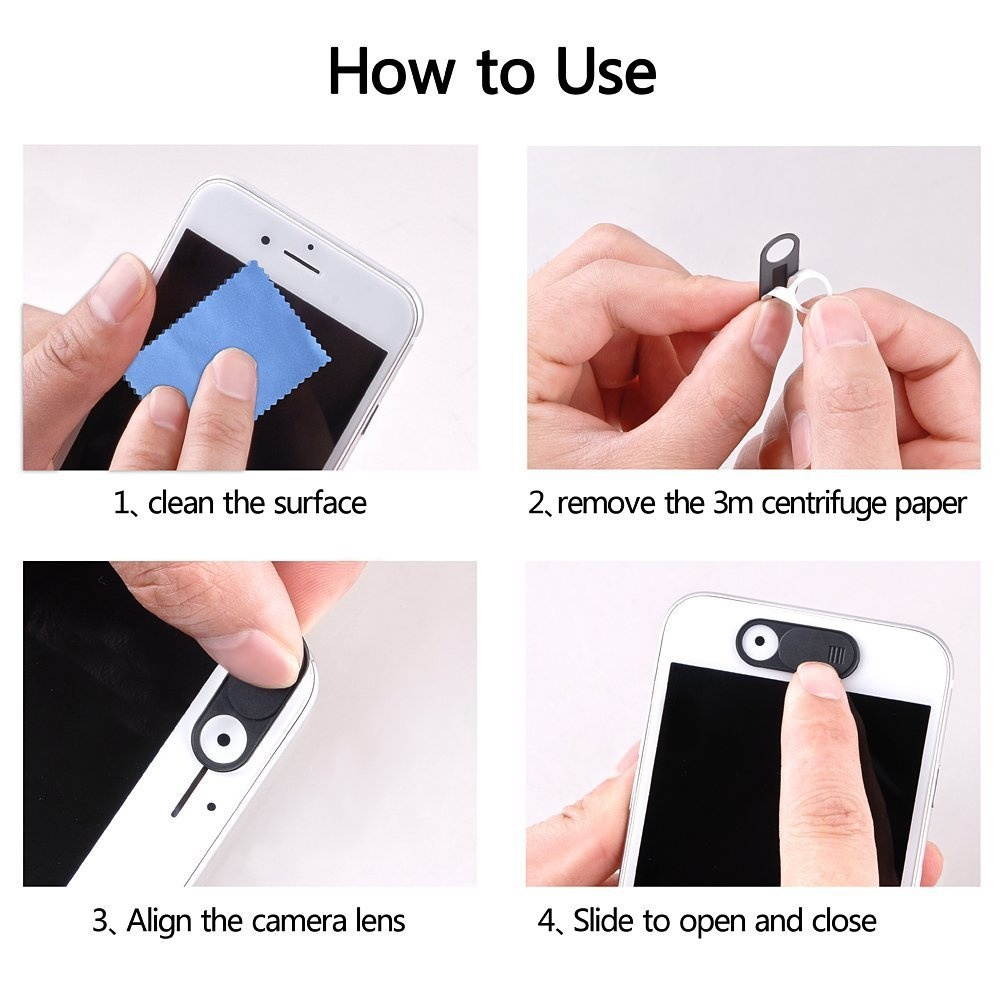 How to Use

1、clean the surface

2、remove the 3m centrifuge paper

3、Align the camera lens

4、Slide to open and close