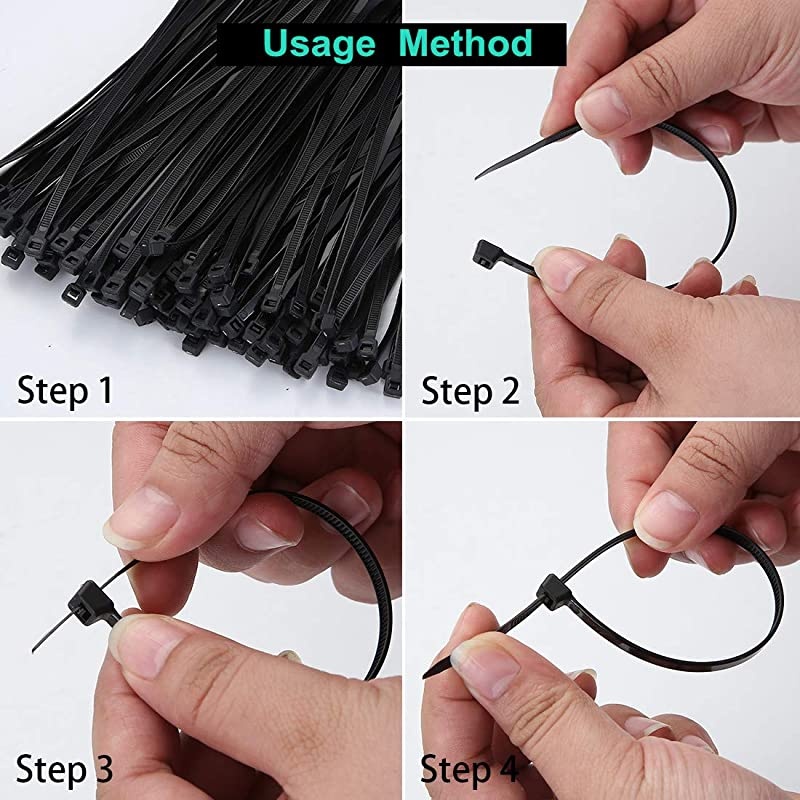 Usage Method

Step 1

Step 2

Step 3

Step 4