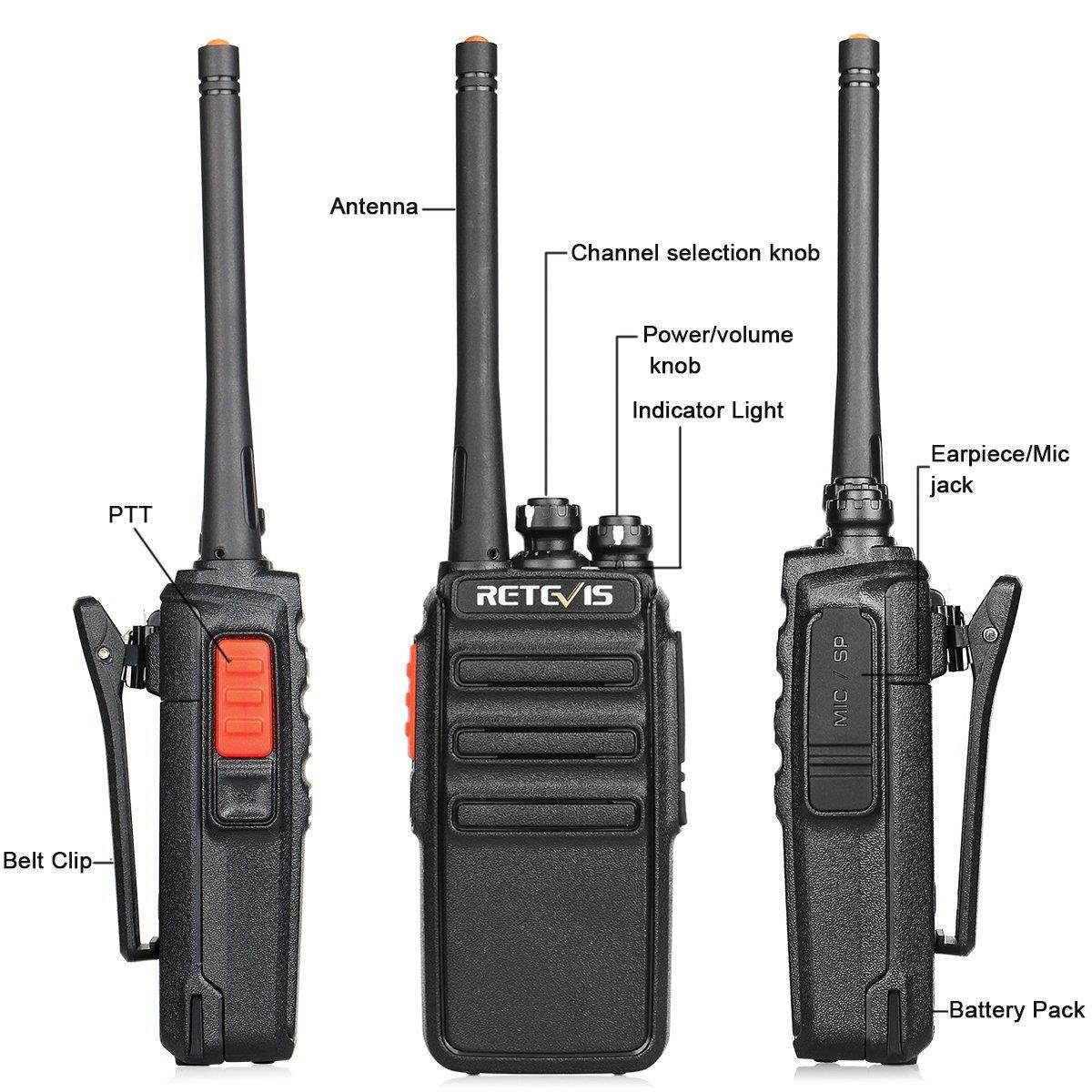 Antenna

Channel selection knob

Power/volume knob

Indicator Light

Earpiece/Mic jack

PTT

RETEVIS

MIC / SP

Belt Clip

Battery Pack