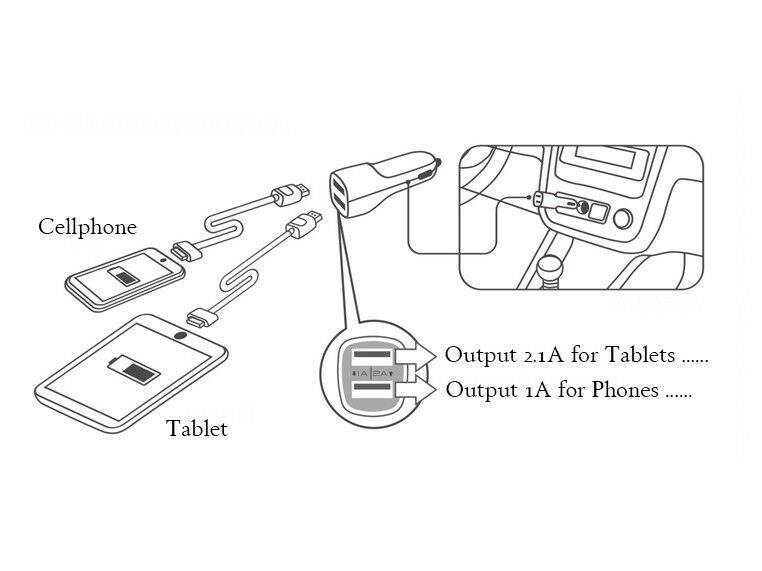 Cellphone

Tablet

1A 2A

Output 2.1A for Tablets ......

Output 1A for Phones ......