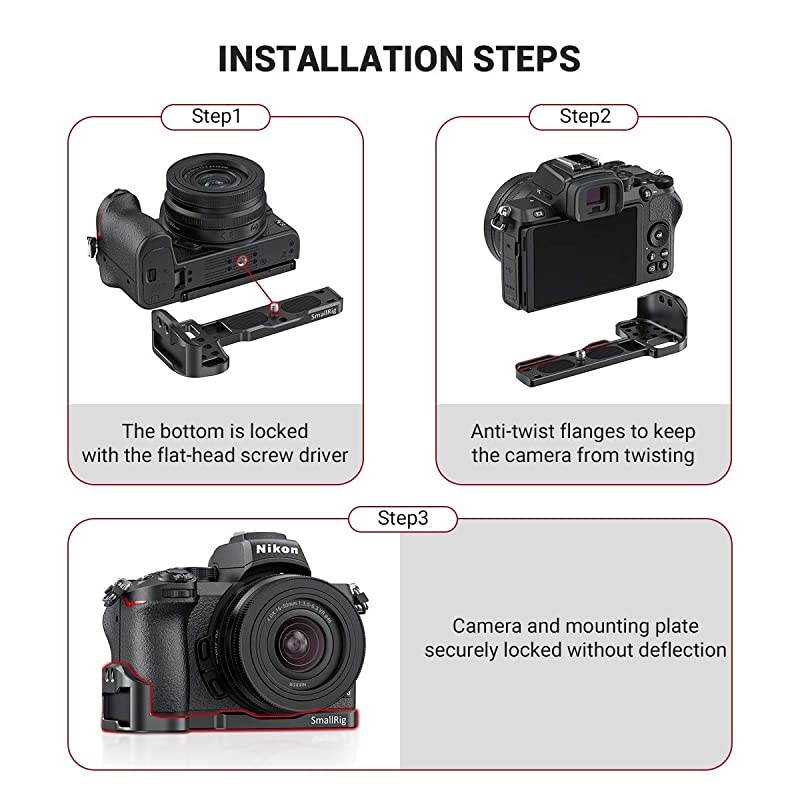 INSTALLATION STEPS

Step1

SmallRig

The bottom is locked with the flat-head screw driver

Step2

Anti-twist flanges to keep the camera from twisting

Step3

Nikon

SmallRig

Camera and mounting plate securely locked without deflection