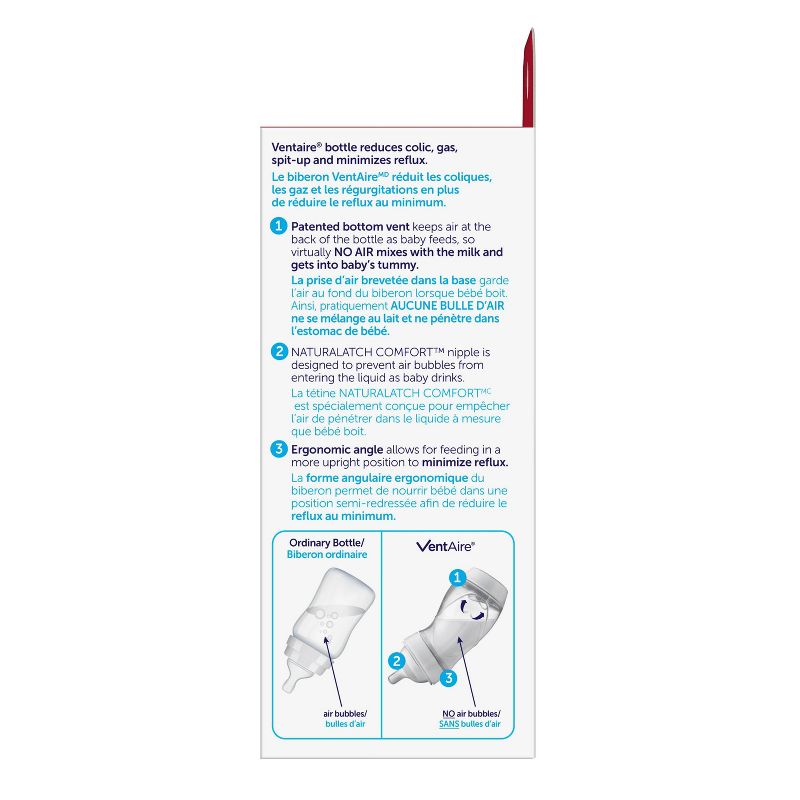 Ventaire® bottle reduces colic, gas, spit-up and minimizes reflux.
Le biberon VentAire$^{MD}$ réduit les coliques, les gaz et les régurgitations en plus de réduire le reflux au minimum.

1 Patented bottom vent keeps air at the back of the bottle as baby feeds, so virtually NO AIR mixes with the milk and gets into baby's tummy.
La prise d'air brevetée dans la base garde l'air au fond du biberon lorsque bébé boit. Ainsi, pratiquement AUCUNE BULLE D'AIR ne se mélange au lait et ne pénètre dans l'estomac de bébé.

2 NATURALATCH COMFORT™ nipple is designed to prevent air bubbles from entering the liquid as baby drinks.
La tétine NATURALATCH COMFORT$^{MC}$ est spécialement conçue pour empêcher l'air de pénétrer dans le liquide à mesure que bébé boit.

3 Ergonomic angle allows for feeding in a more upright position to minimize reflux.
La forme angulaire ergonomique du biberon permet de nourrir bébé dans une position semi-redressée afin de réduire le reflux au minimum.

Ordinary Bottle/
Biberon ordinaire

air bubbles/
bulles d'air

VentAire®

1
2
3

NO air bubbles/
SANS bulles d'air